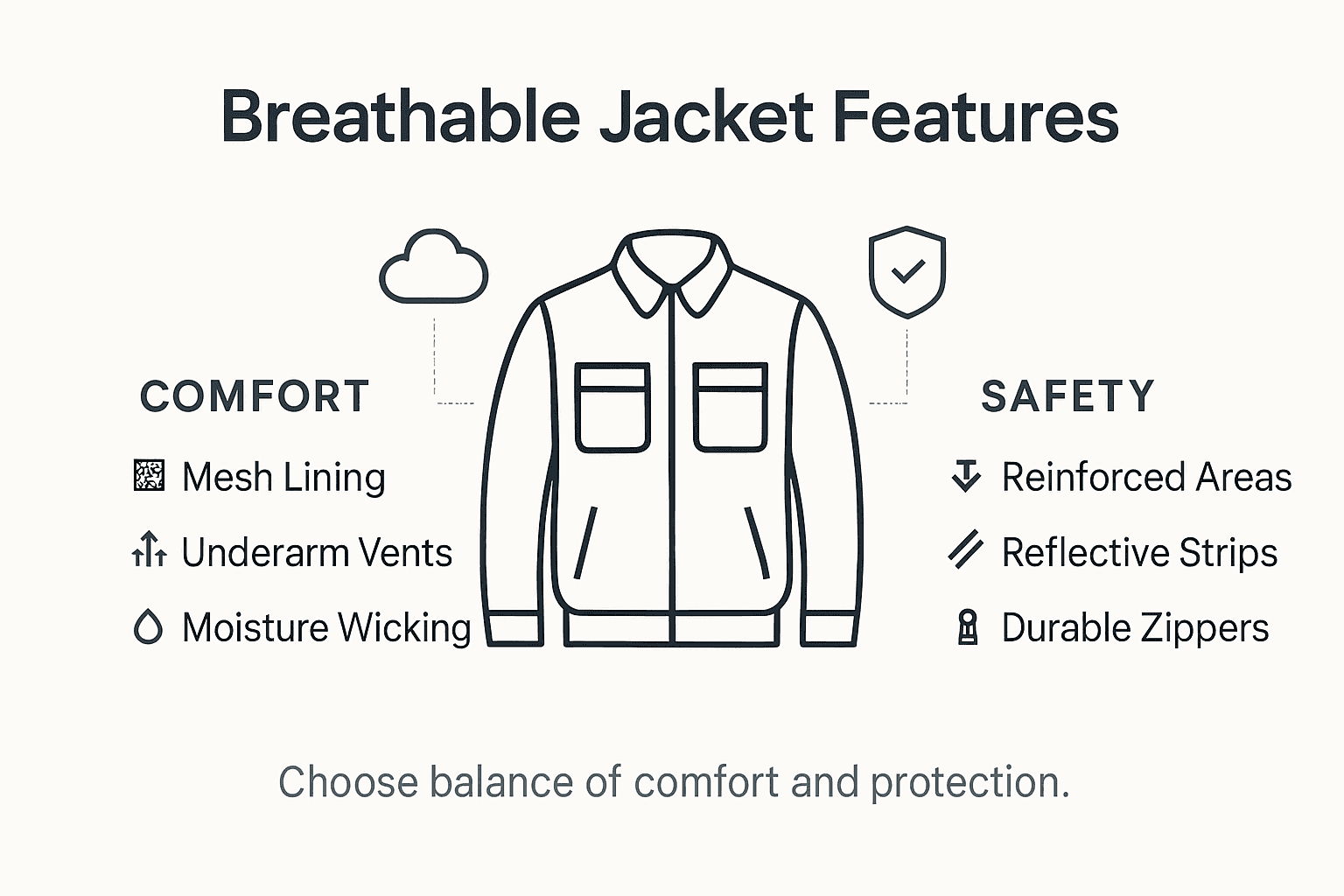 Breathable Jacket Features

COMFORT

Mesh Lining

Underarm Vents

Moisture Wicking

SAFETY

Reinforced Areas

Reflective Strips

Durable Zippers

Choose balance of comfort and protection.