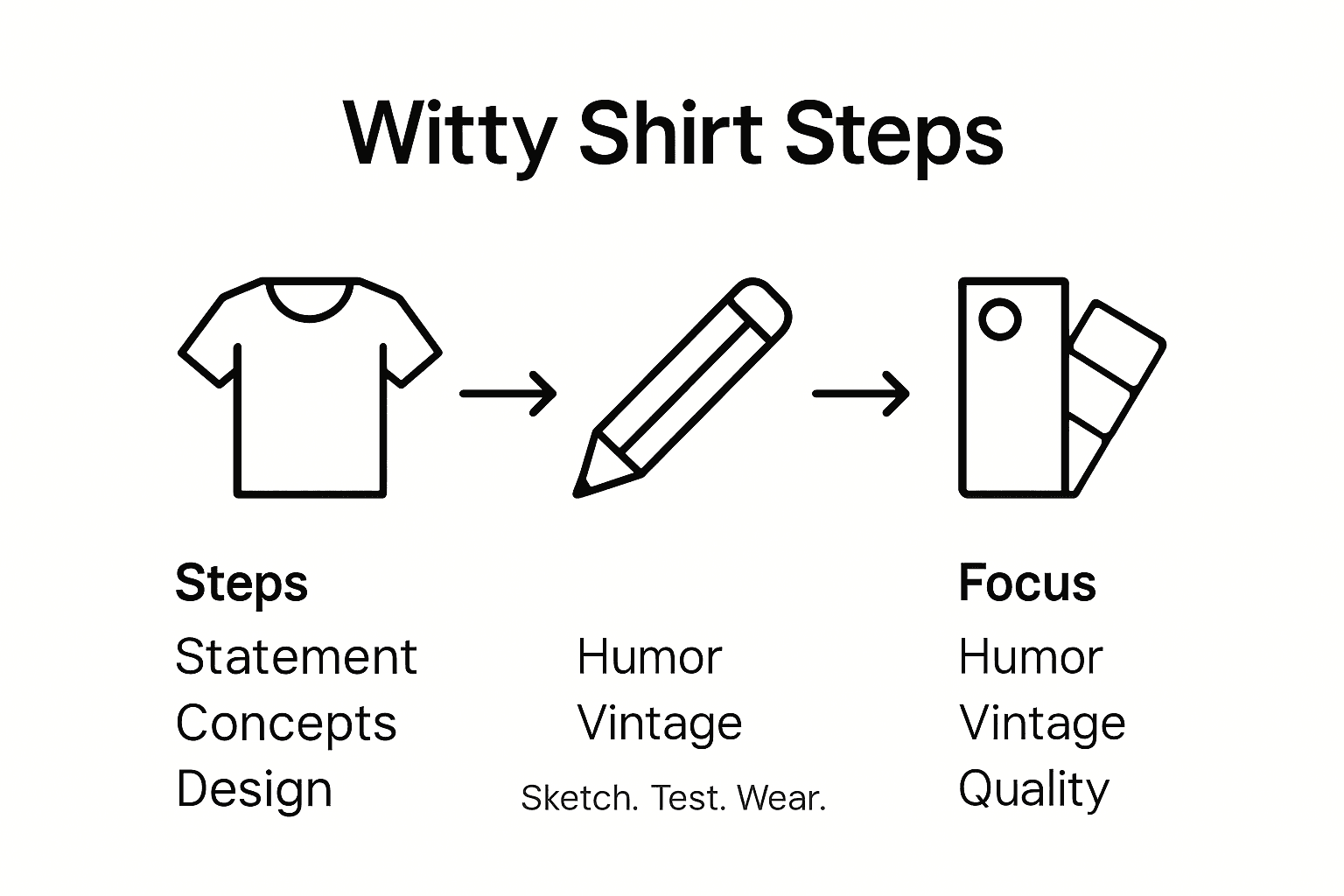 Witty Shirt Steps

Steps
Statement
Concepts
Design

Humor
Vintage
Sketch. Test. Wear.

Focus
Humor
Vintage
Quality