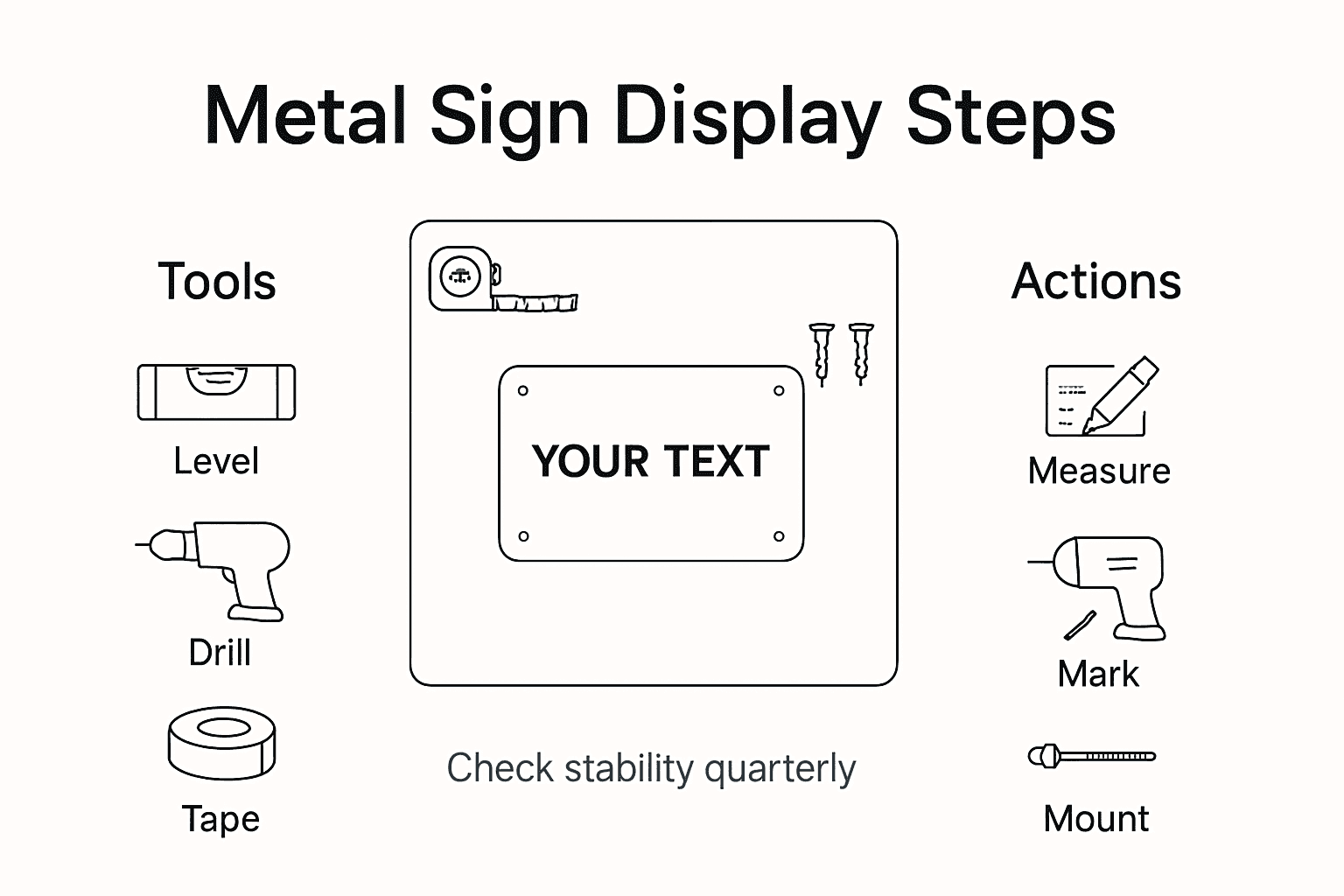 Metal Sign Display Steps

Tools

Level

Drill

Tape

YOUR TEXT

Check stability quarterly

Actions

Measure

Mark

Mount