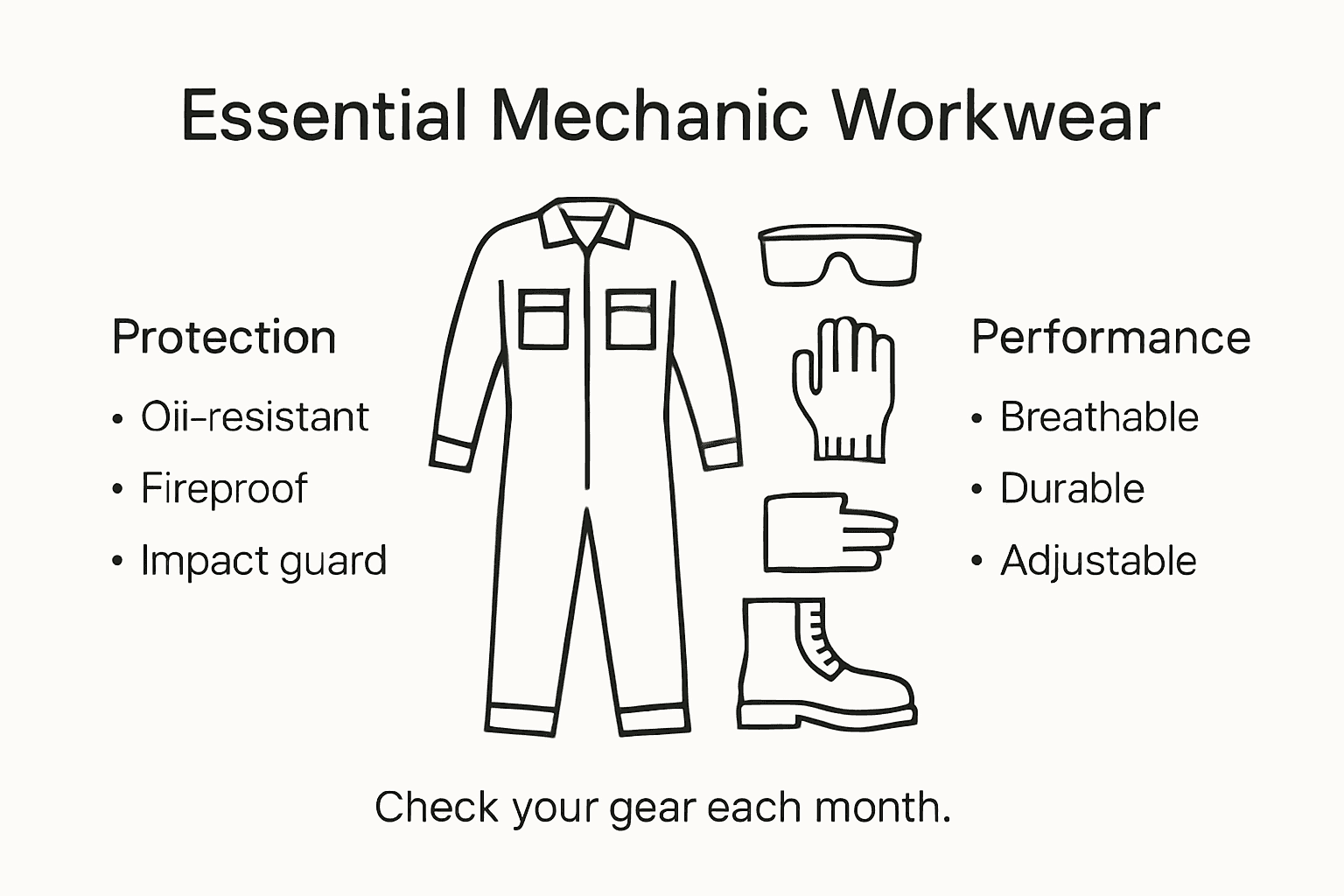 Essential Mechanic Workwear

Protection

• Oii-resistant
• Fireproof
• Impact guard

Performance

• Breathable
• Durable
• Adjustable

Check your gear each month.