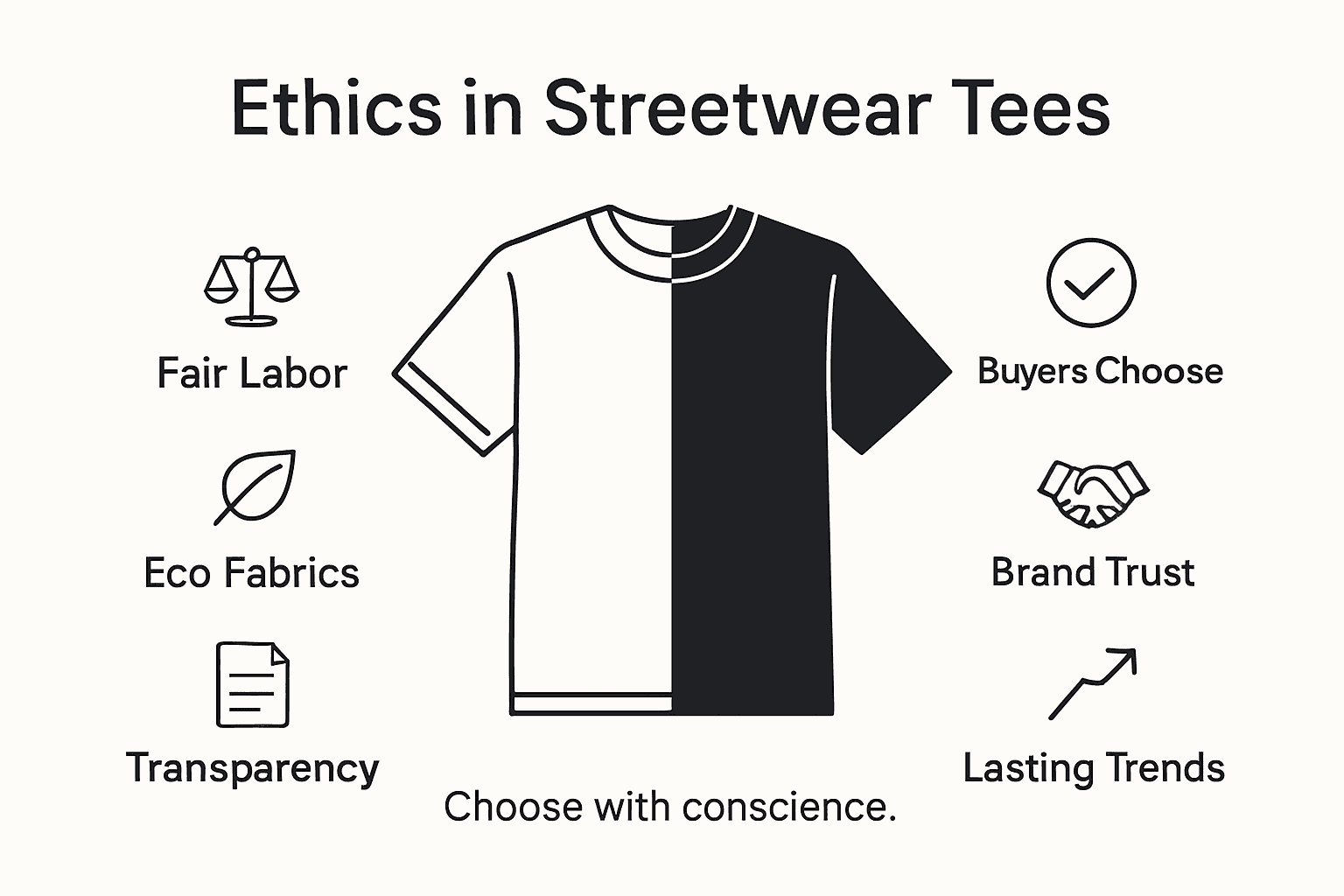 Ethics in Streetwear Tees

Fair Labor

Eco Fabrics

Transparency

Buyers Choose

Brand Trust

Lasting Trends

Choose with conscience.