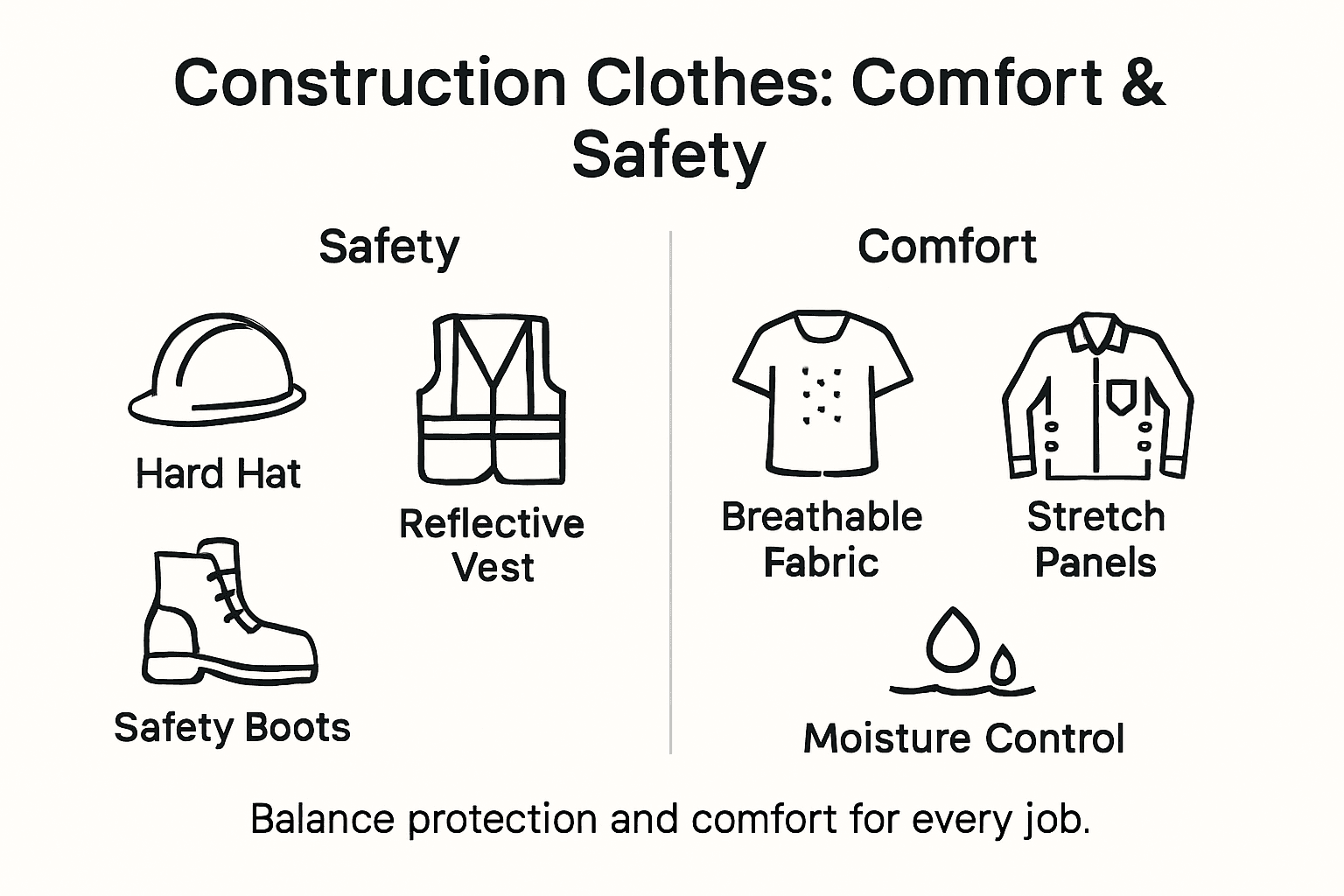 Construction Clothes: Comfort & Safety

Safety

Hard Hat

Reflective Vest

Safety Boots

Comfort

Breathable Fabric

Stretch Panels

Moisture Control

Balance protection and comfort for every job.