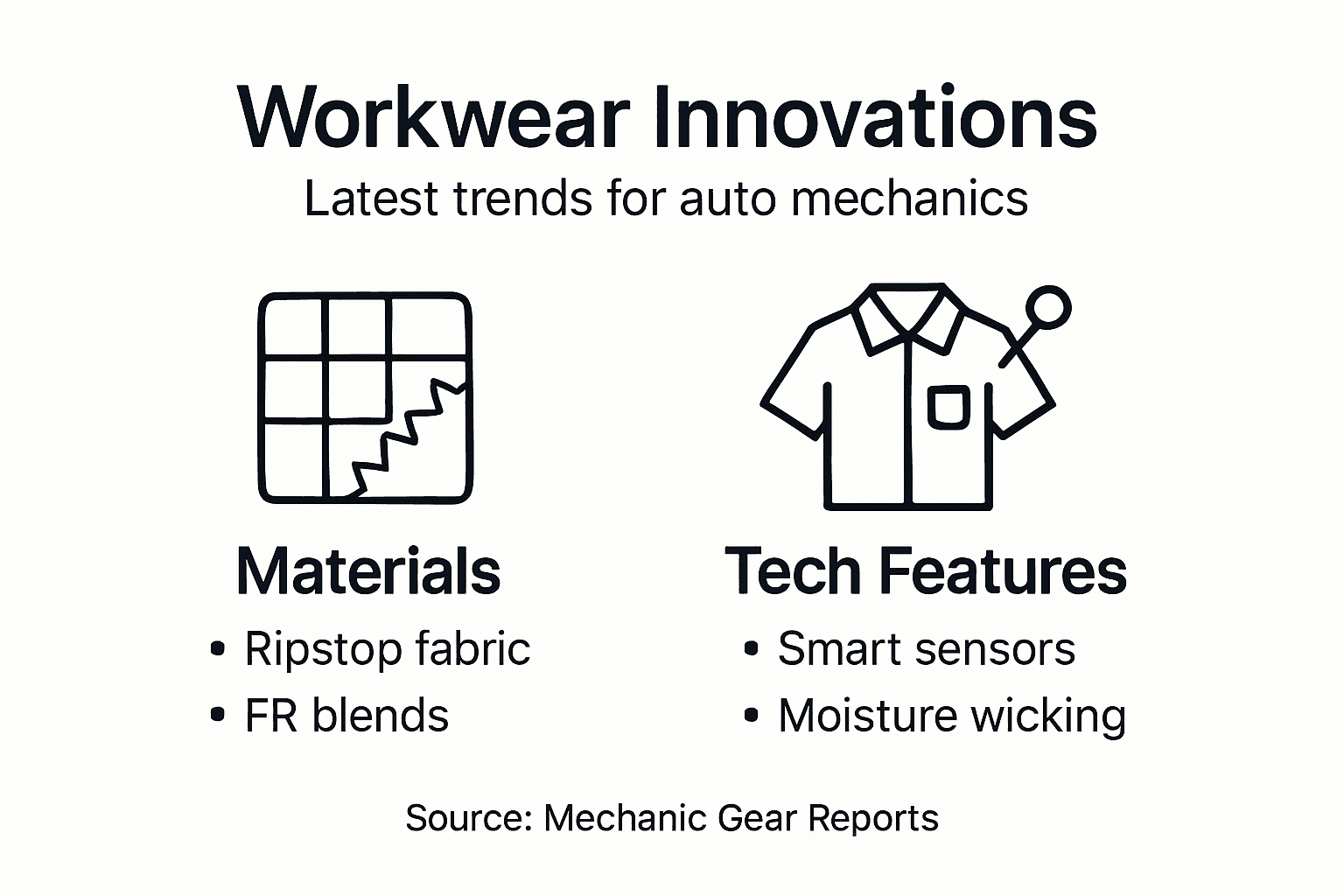 Workwear Innovations
Latest trends for auto mechanics

Materials
• Ripstop fabric
• FR blends

Tech Features
• Smart sensors
• Moisture wicking

Source: Mechanic Gear Reports