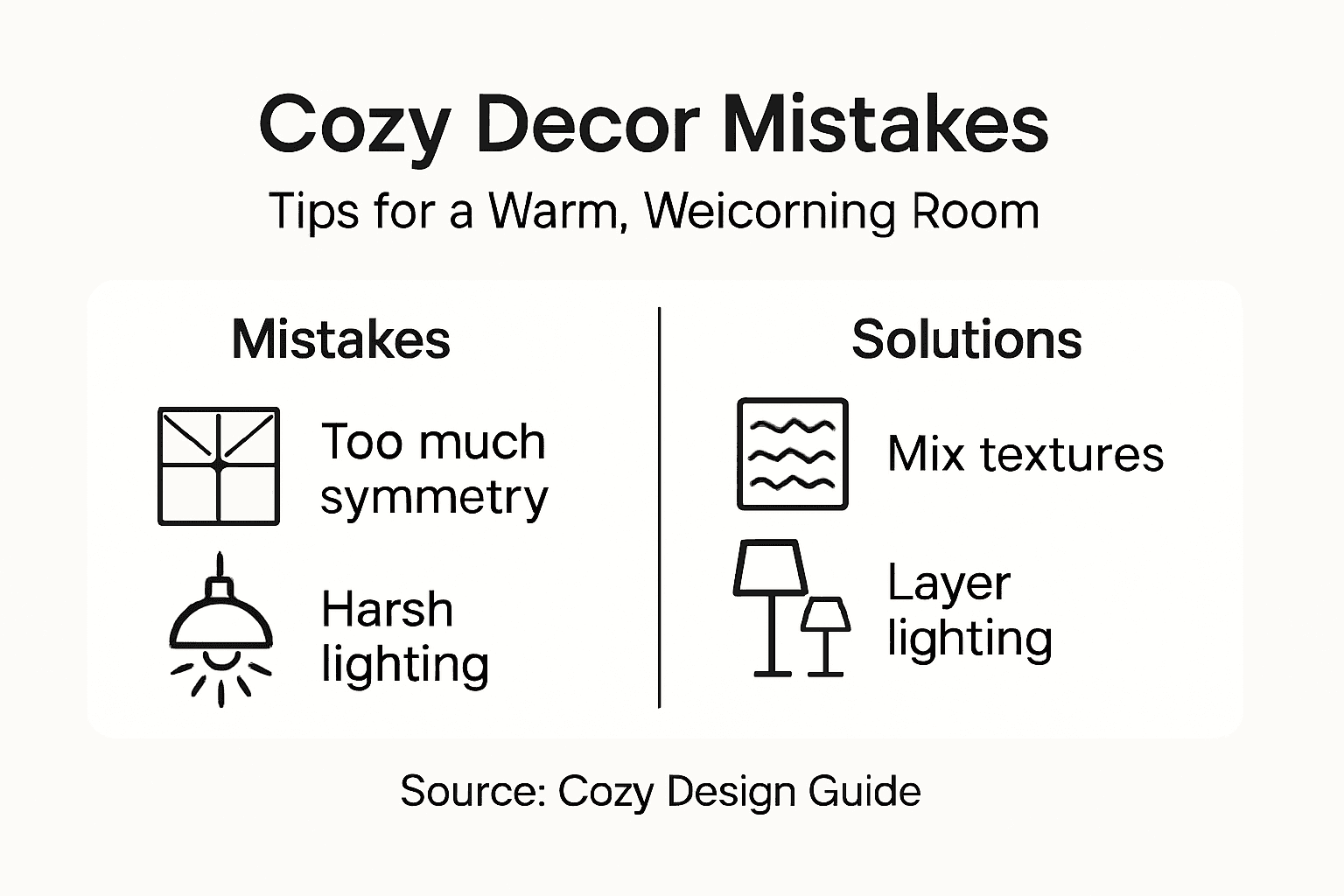 Cozy Decor Mistakes

Tips for a Warm, Weicorning Room

Mistakes

Too much symmetry

Harsh lighting

Solutions

Mix textures

Layer lighting

Source: Cozy Design Guide