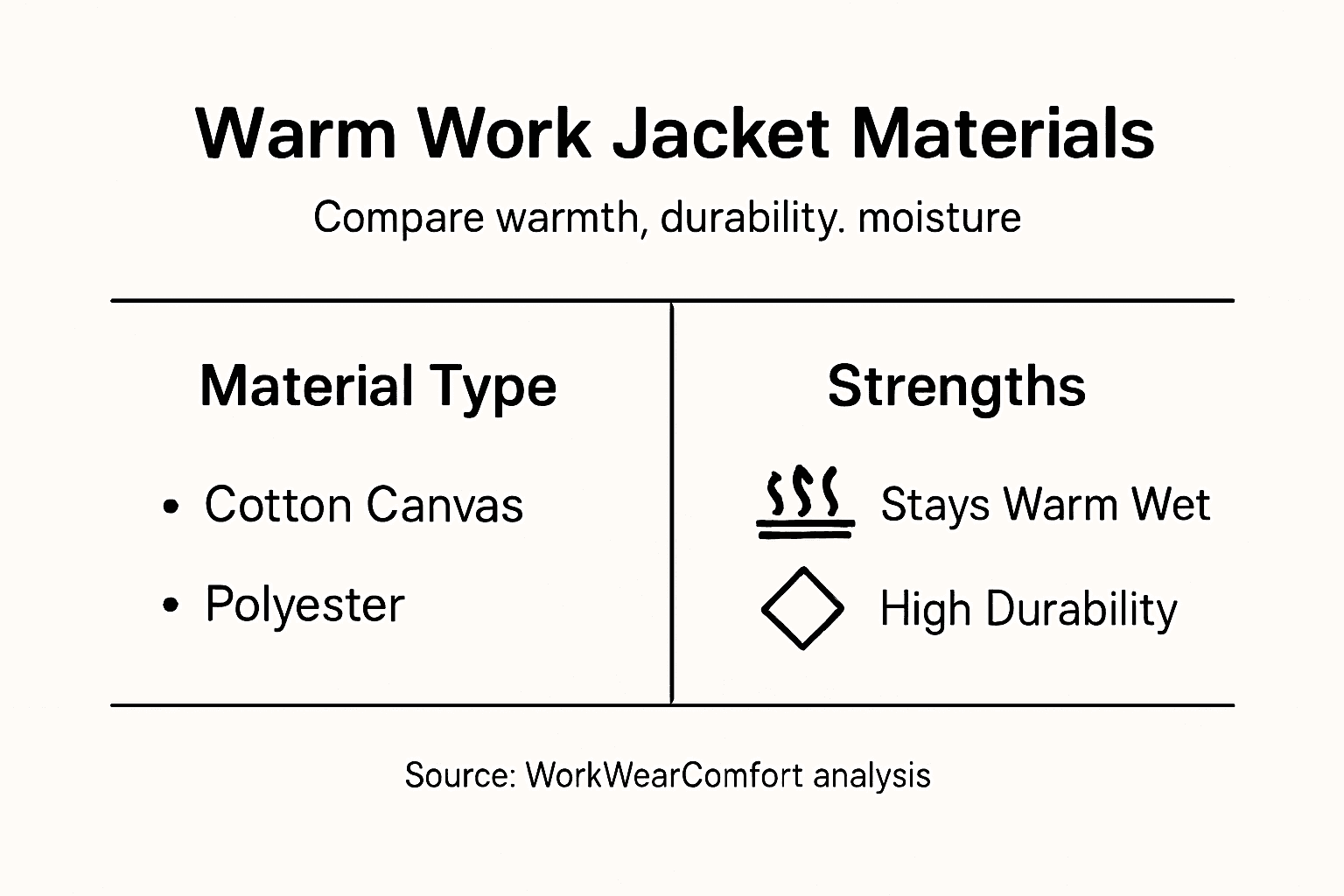 Warm Work Jacket Materials

Compare warmth, durability. moisture

| Material Type | Strengths |
|---|---|
| • Cotton Canvas | Stays Warm Wet |
| • Polyester | High Durability |

Source: WorkWearComfort analysis