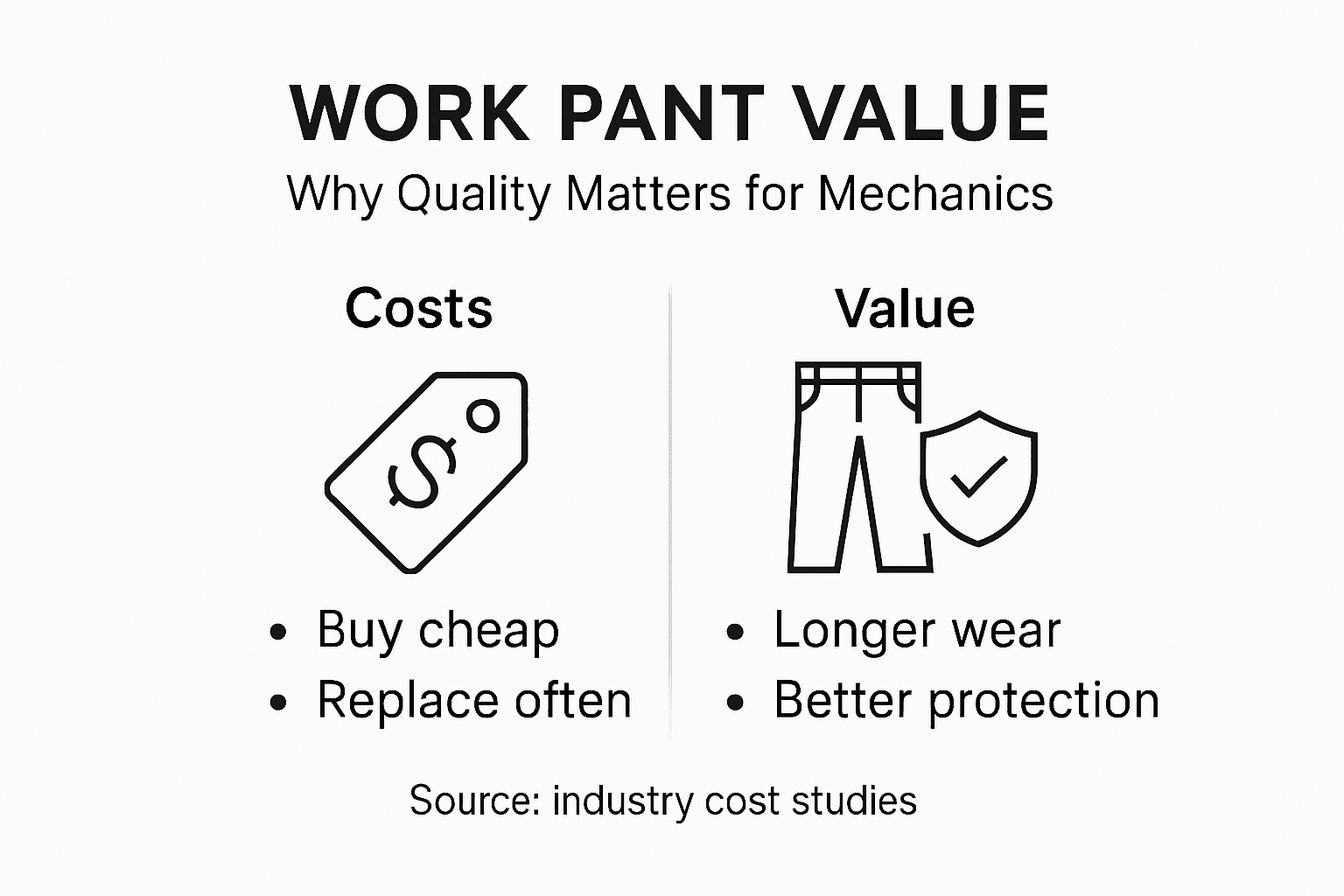 WORK PANT VALUE
Why Quality Matters for Mechanics

Costs

$

• Buy cheap
• Replace often

Value

• Longer wear
• Better protection

Source: industry cost studies