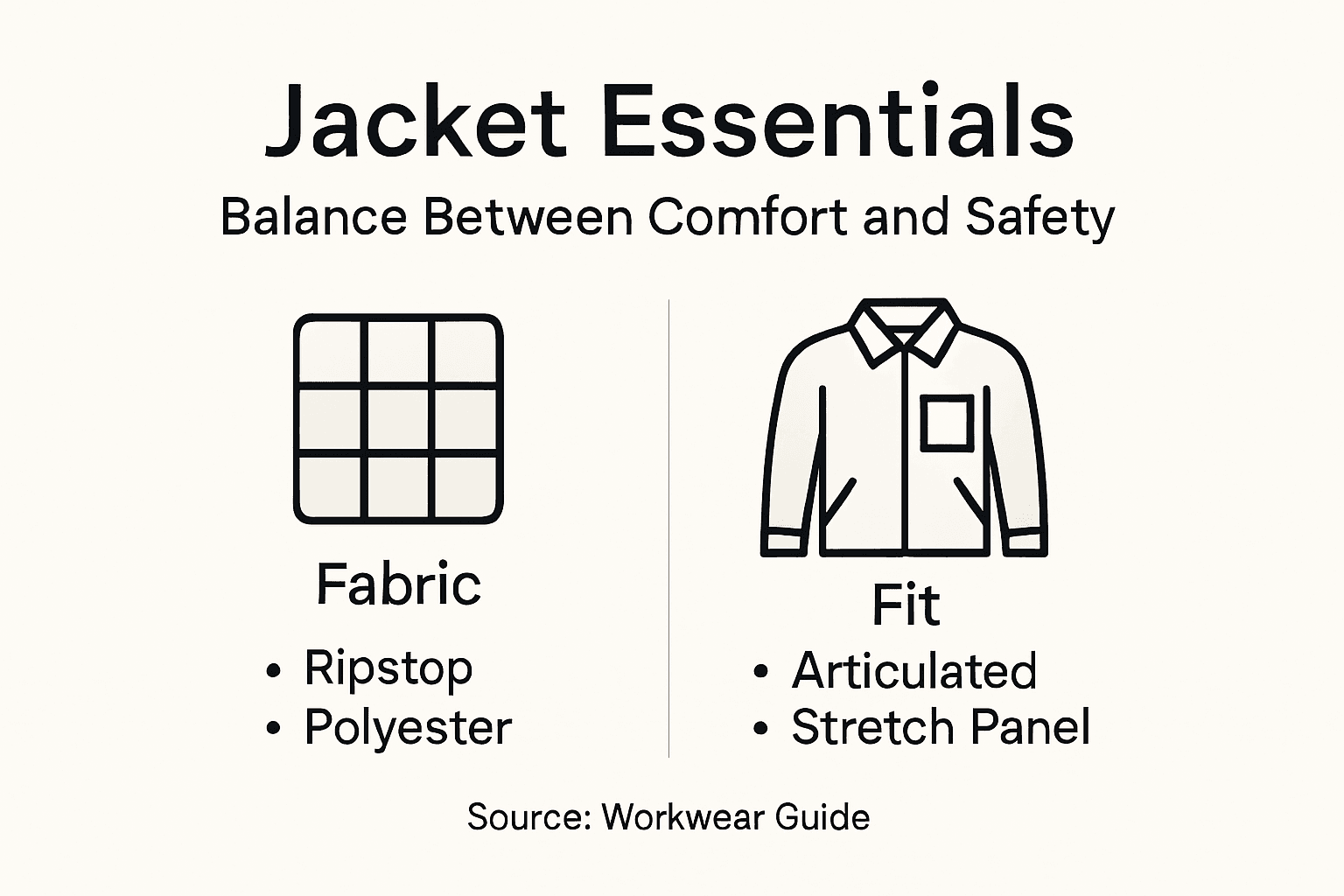 Jacket Essentials

Balance Between Comfort and Safety

Fabric

• Ripstop
• Polyester

Fit

• Articulated
• Stretch Panel

Source: Workwear Guide