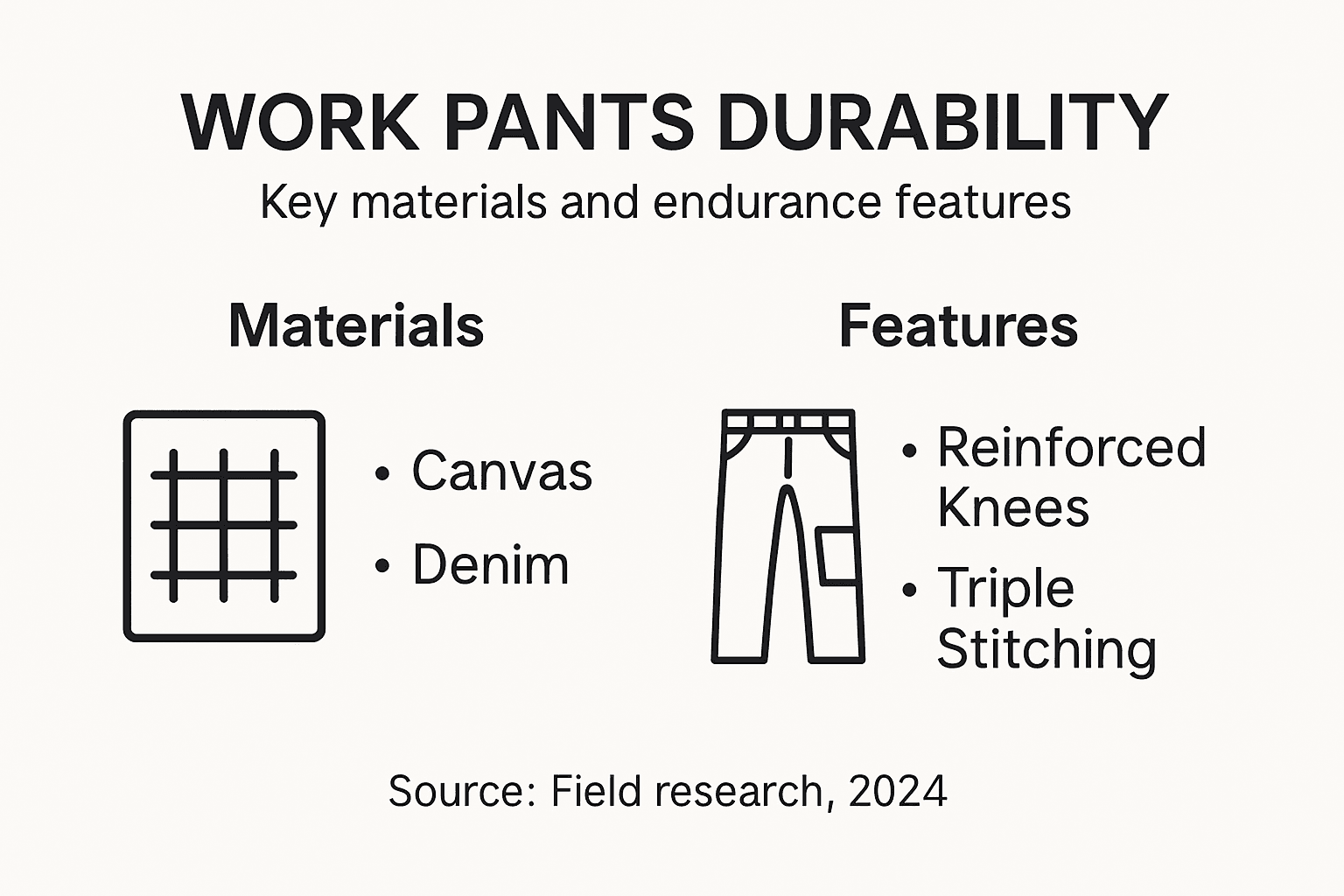 WORK PANTS DURABILITY

Key materials and endurance features

Materials

• Canvas
• Denim

Features

• Reinforced Knees
• Triple Stitching

Source: Field research, 2024