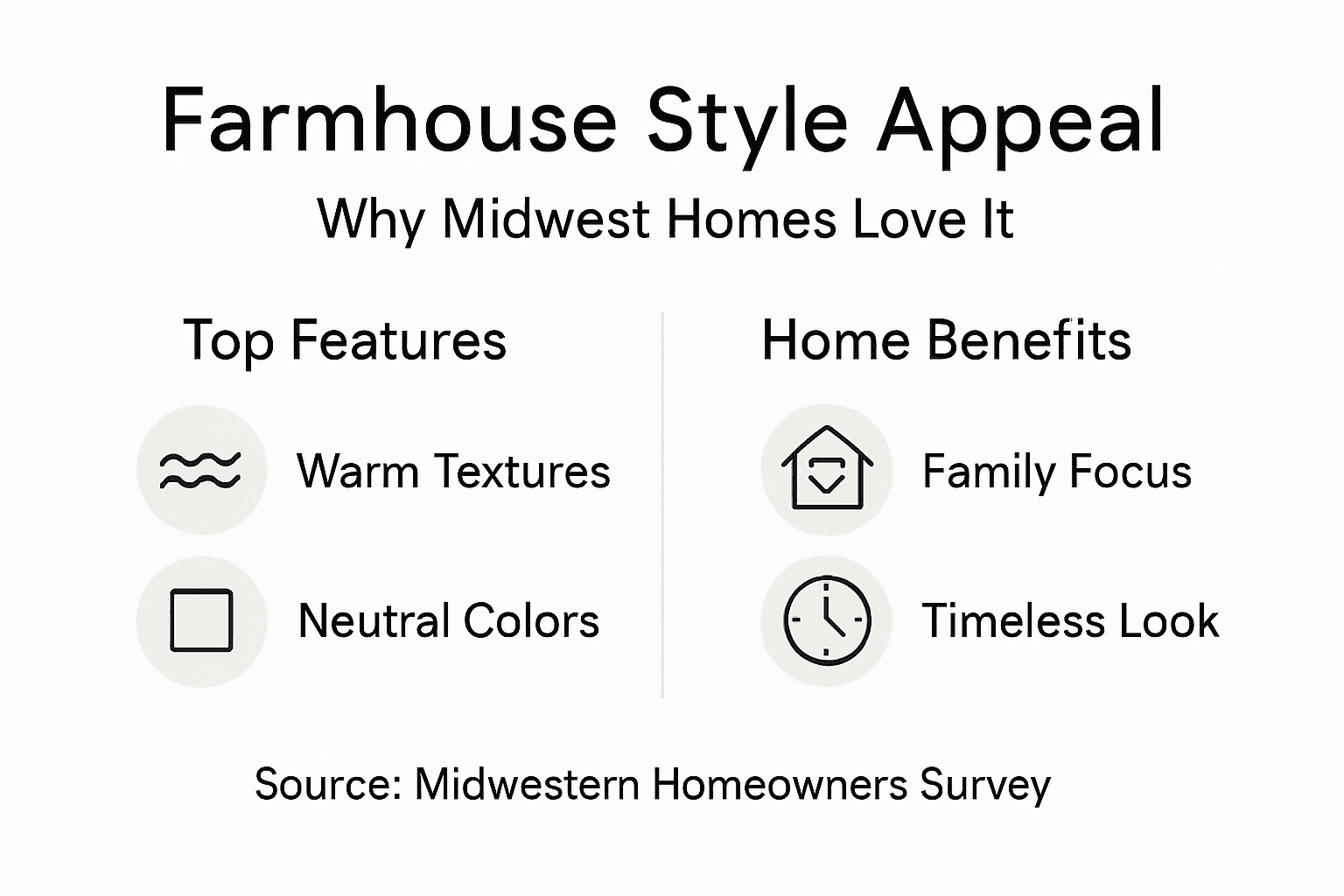 Farmhouse Style Appeal

Why Midwest Homes Love It

Top Features

Warm Textures

Neutral Colors

Home Benefits

Family Focus

Timeless Look

Source: Midwestern Homeowners Survey