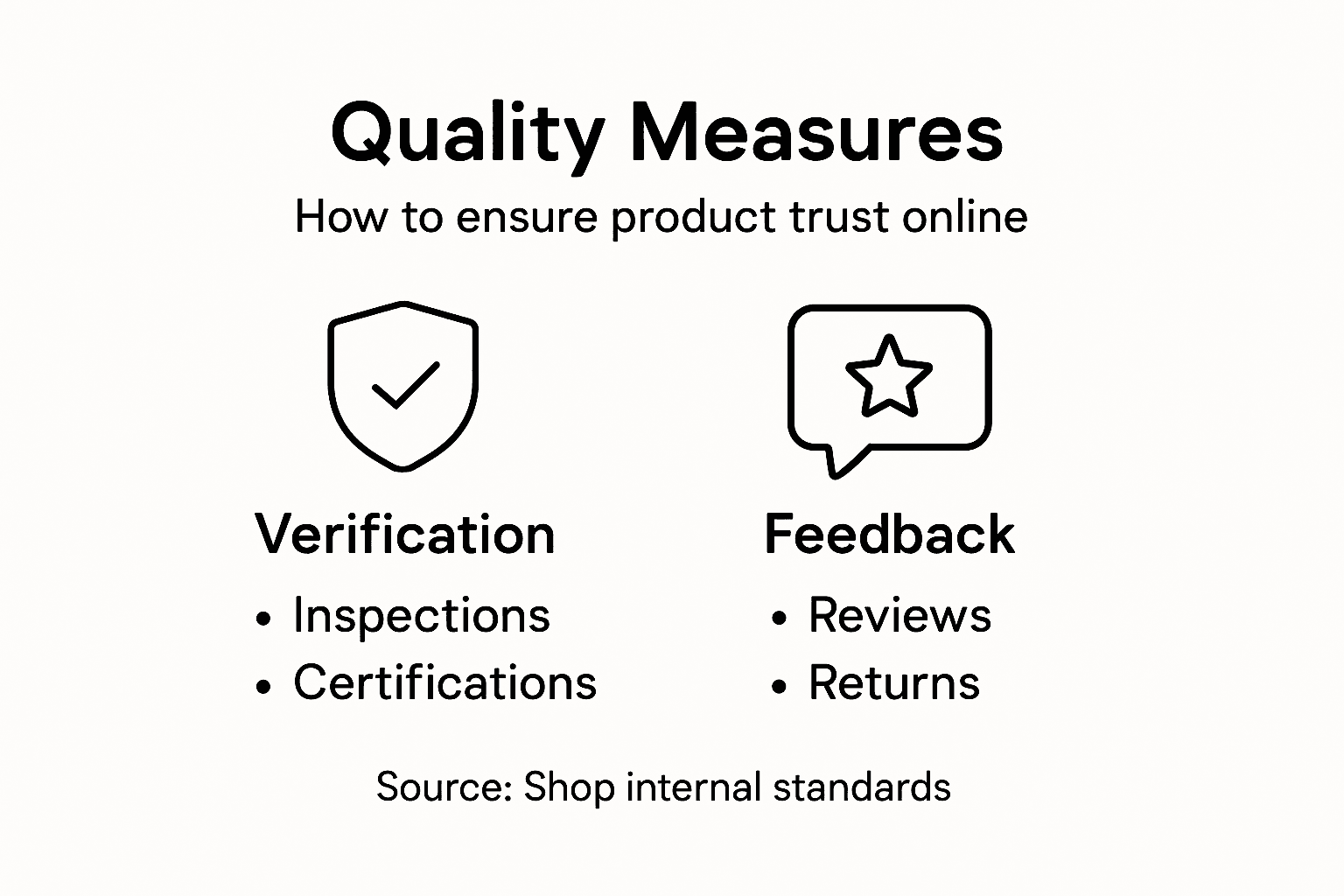 Quality Measures

How to ensure product trust online

Verification

• Inspections
• Certifications

Feedback

• Reviews
• Returns

Source: Shop internal standards