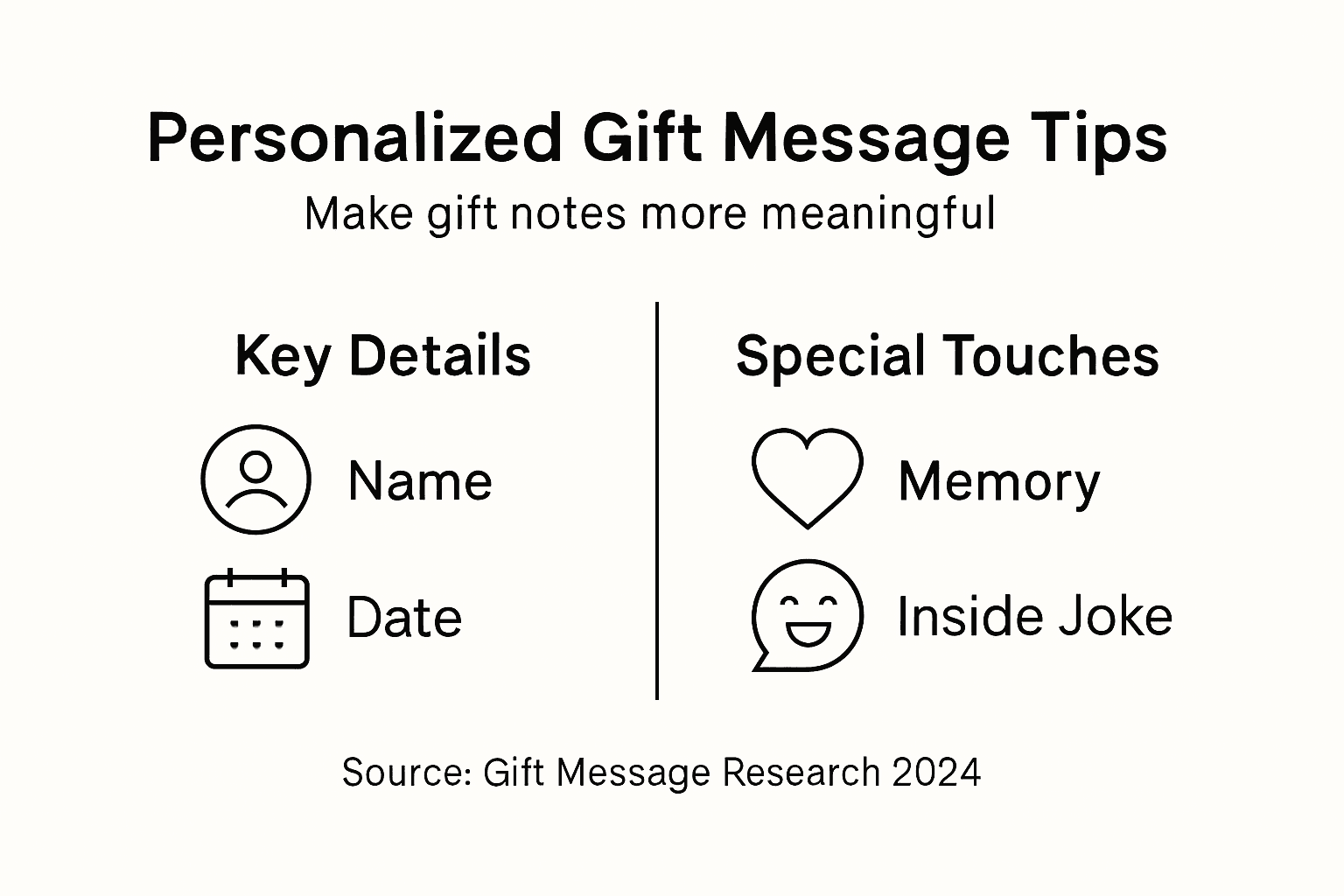 Personalized Gift Message Tips
Make gift notes more meaningful

Key Details
Name
Date

Special Touches
Memory
Inside Joke

Source: Gift Message Research 2024