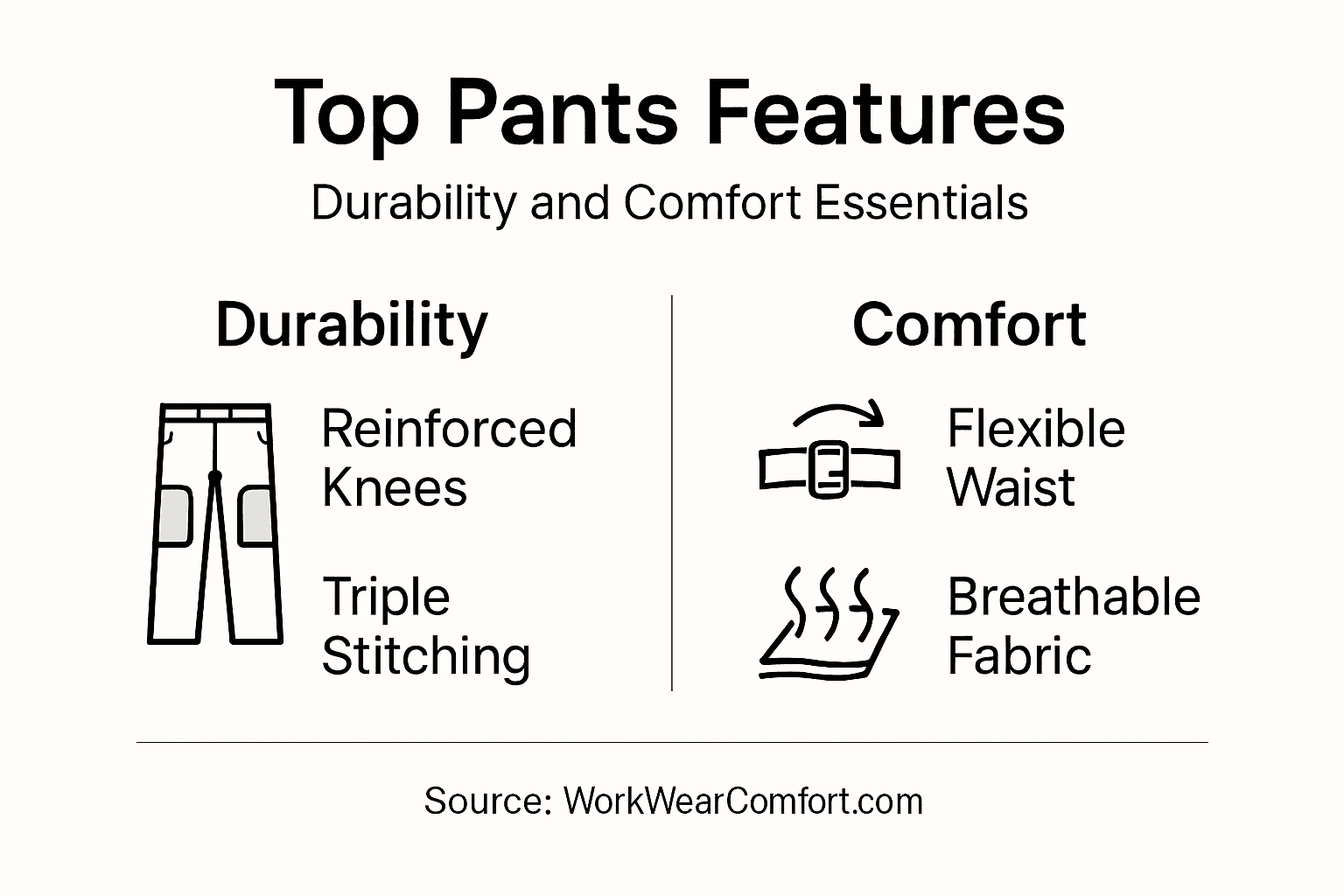 Top Pants Features

Durability and Comfort Essentials

Durability

Reinforced Knees

Triple Stitching

Comfort

Flexible Waist

Breathable Fabric

Source: WorkWearComfort.com