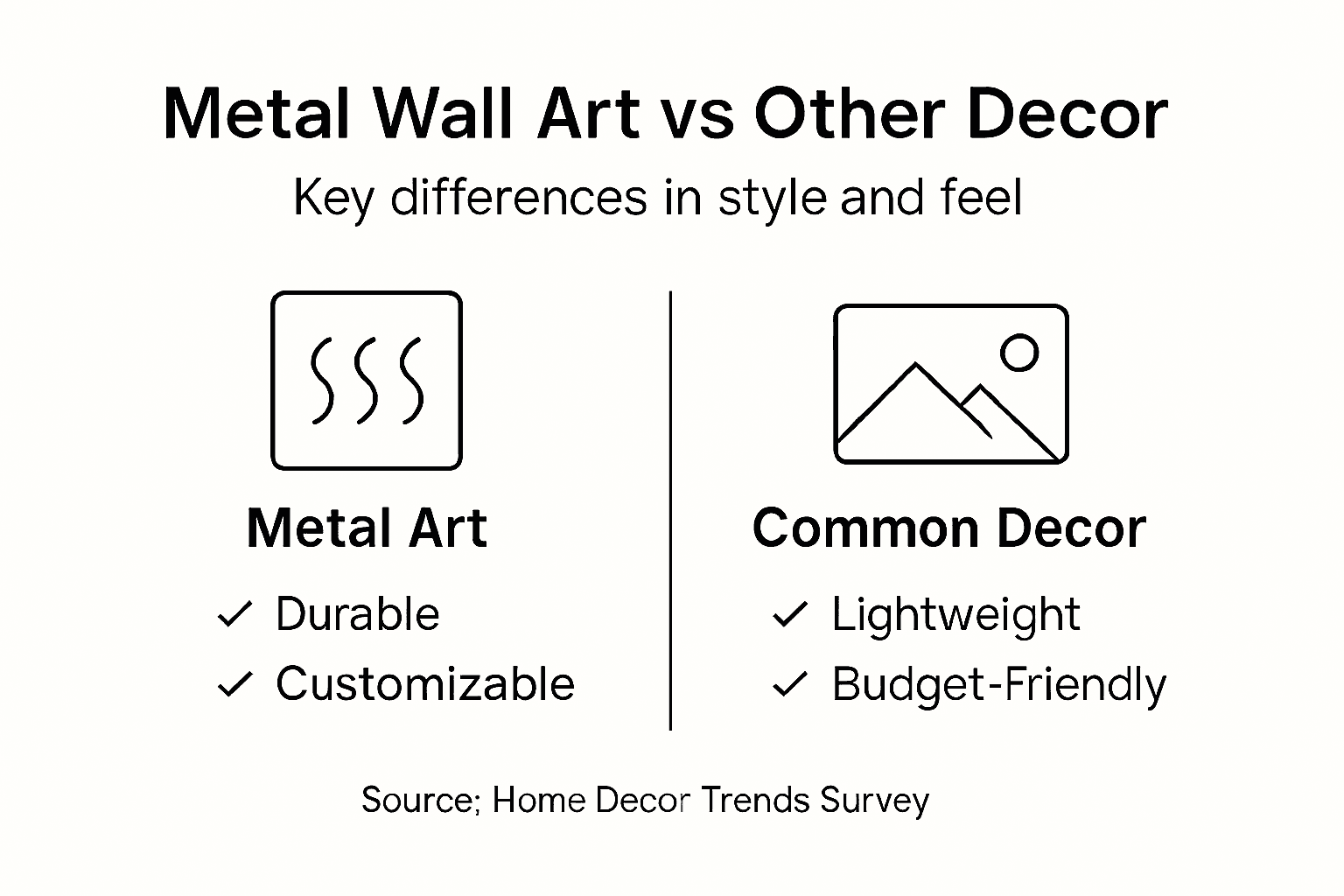 Metal Wall Art vs Other Decor

Key differences in style and feel

Metal Art

✓ Durable
✓ Customizable

Common Decor

✓ Lightweight
✓ Budget-Friendly

Source; Home Decor Trends Survey