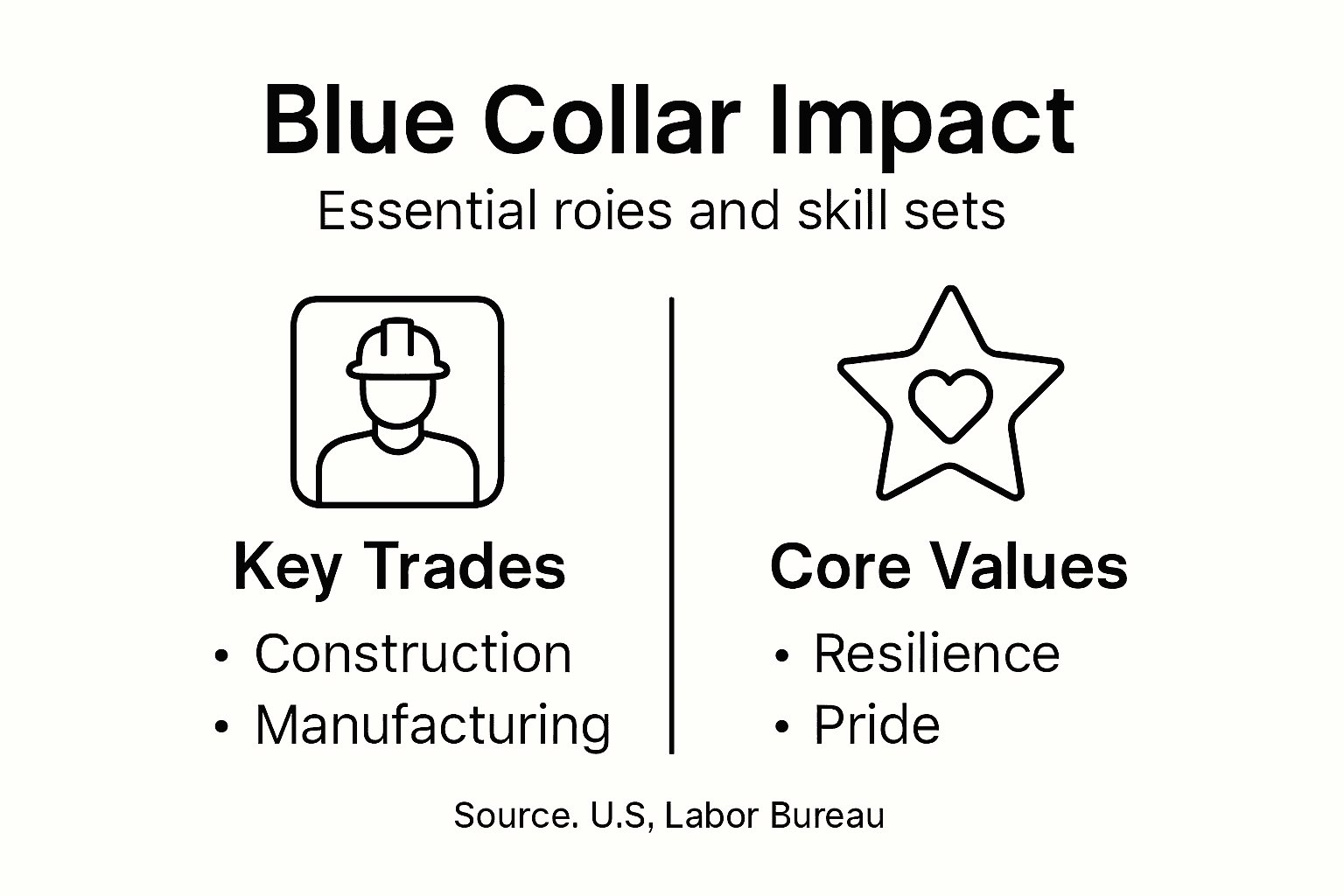 Blue Collar Impact

Essential roies and skill sets

Key Trades

• Construction
• Manufacturing

Core Values

• Resilience
• Pride

Source. U.S, Labor Bureau