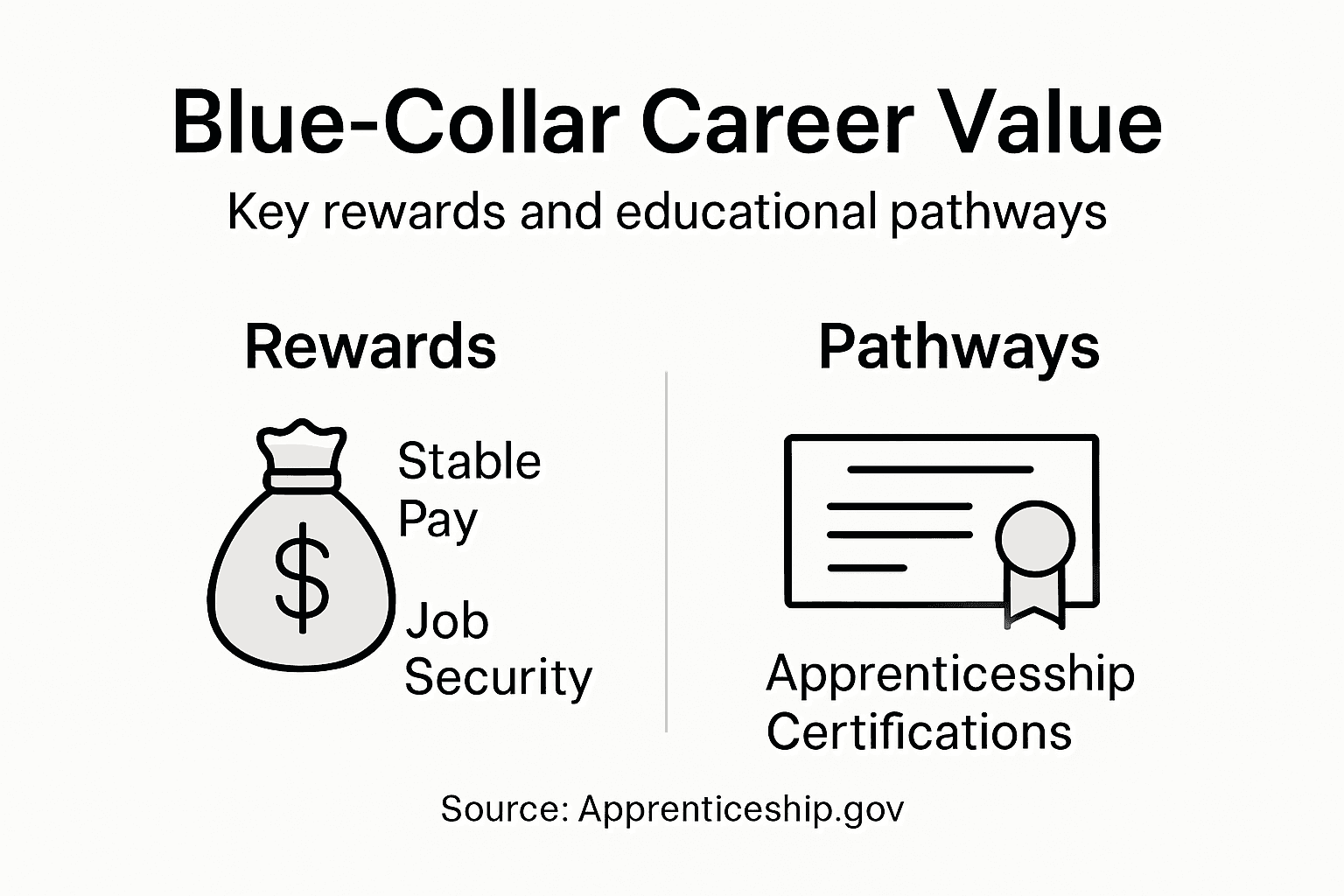 Blue-Collar Career Value

Key rewards and educational pathways

Rewards

$

Stable Pay

Job Security

Pathways

Apprenticesship Certifications

Source: Apprenticeship.gov