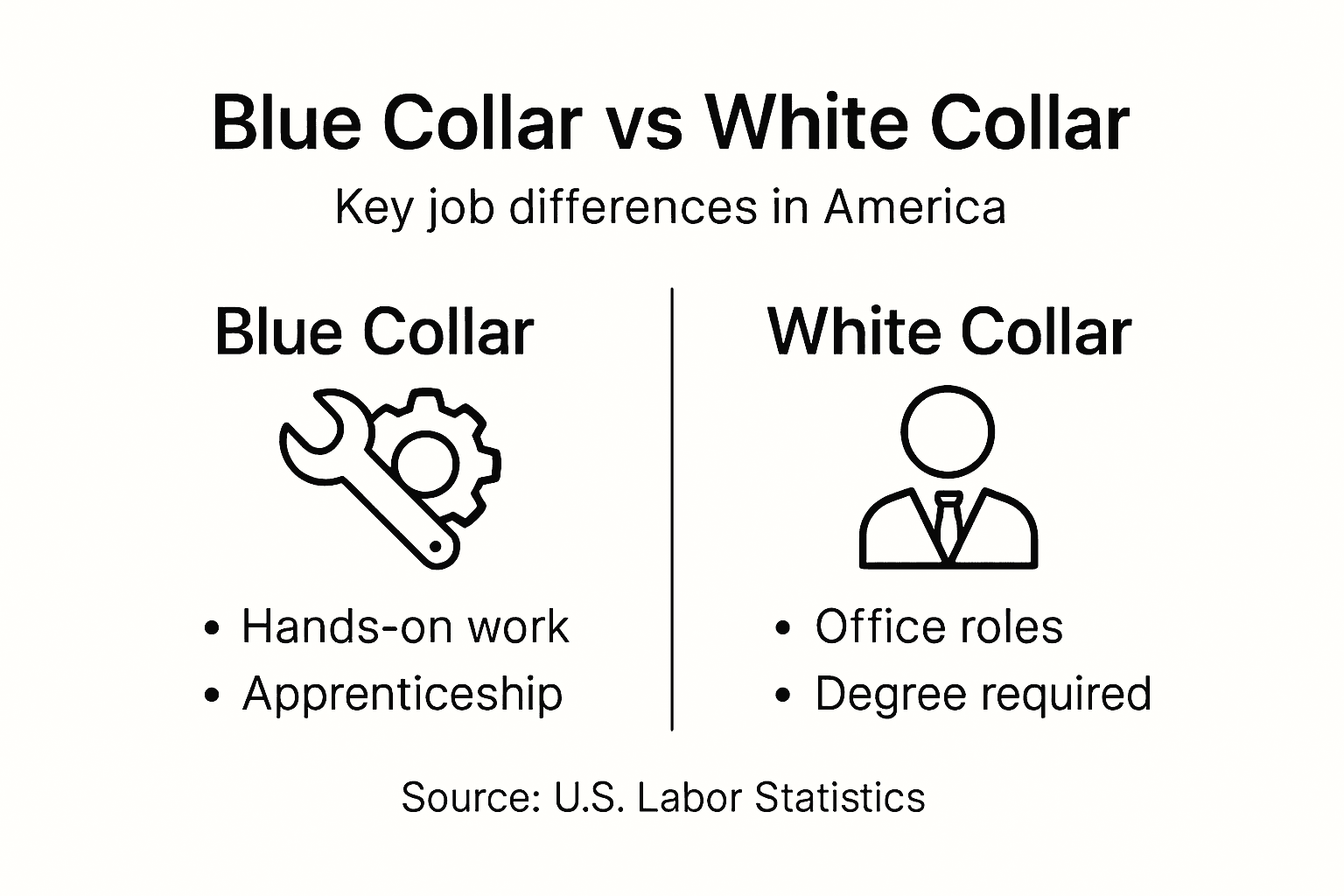 Blue Collar vs White Collar

Key job differences in America

Blue Collar

• Hands-on work
• Apprenticeship

White Collar

• Office roles
• Degree required

Source: U.S. Labor Statistics