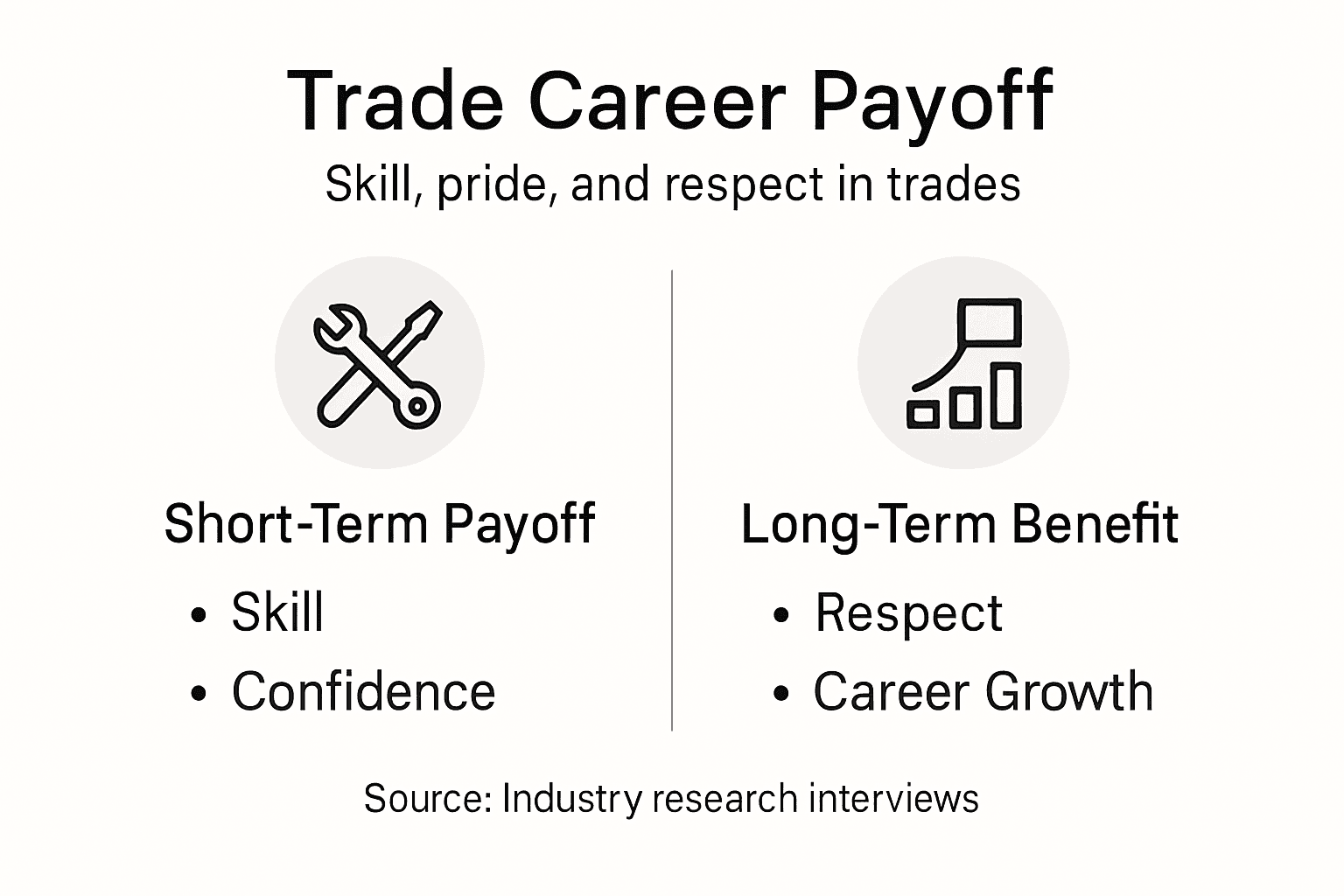 Trade Career Payoff

Skill, pride, and respect in trades

Short-Term Payoff

• Skill
• Confidence

Long-Term Benefit

• Respect
• Career Growth

Source: Industry research interviews