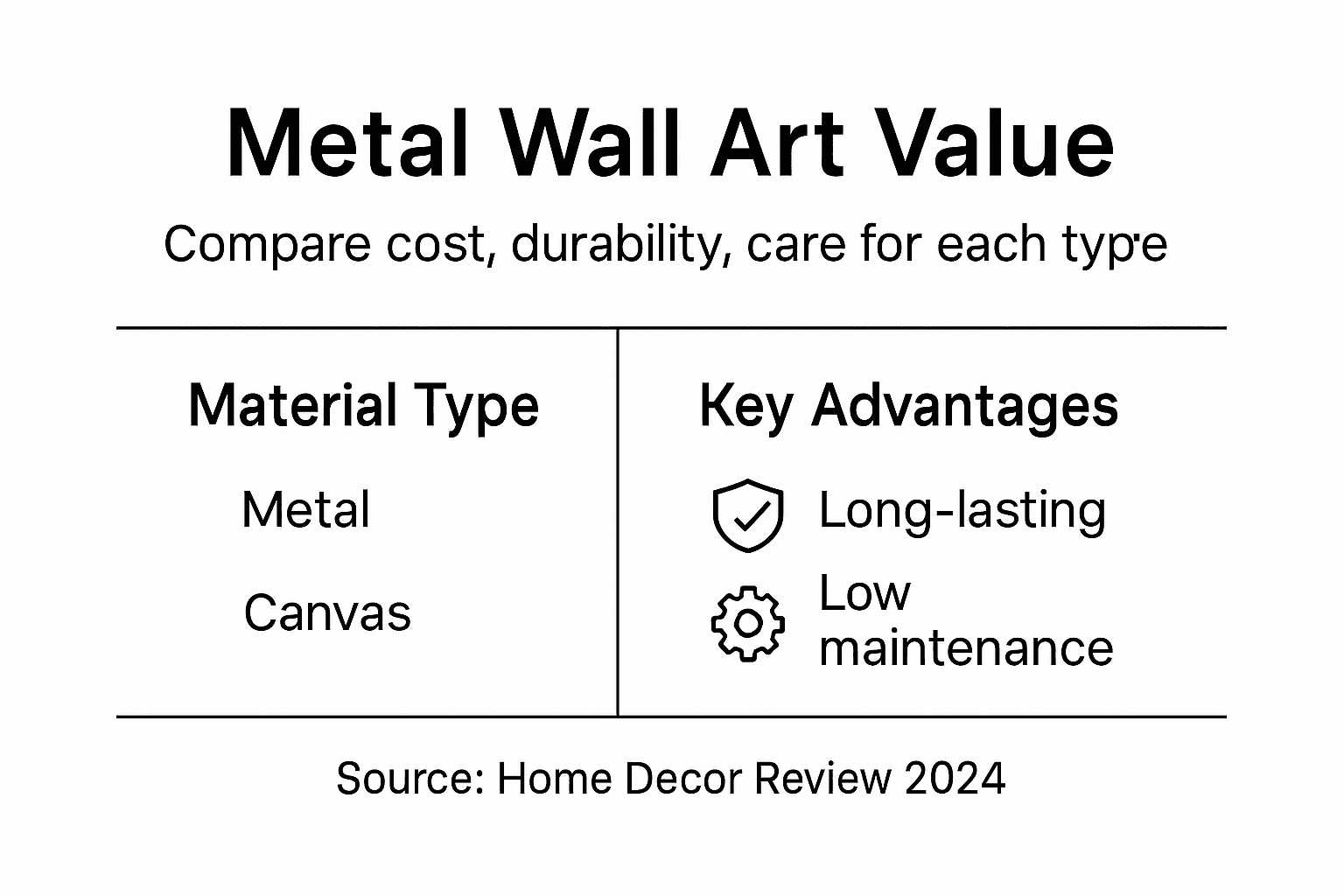 Metal Wall Art Value

Compare cost, durability, care for each type

| Material Type | Key Advantages |
|---|---|
| Metal | Long-lasting |
| Canvas | Low maintenance |

Source: Home Decor Review 2024