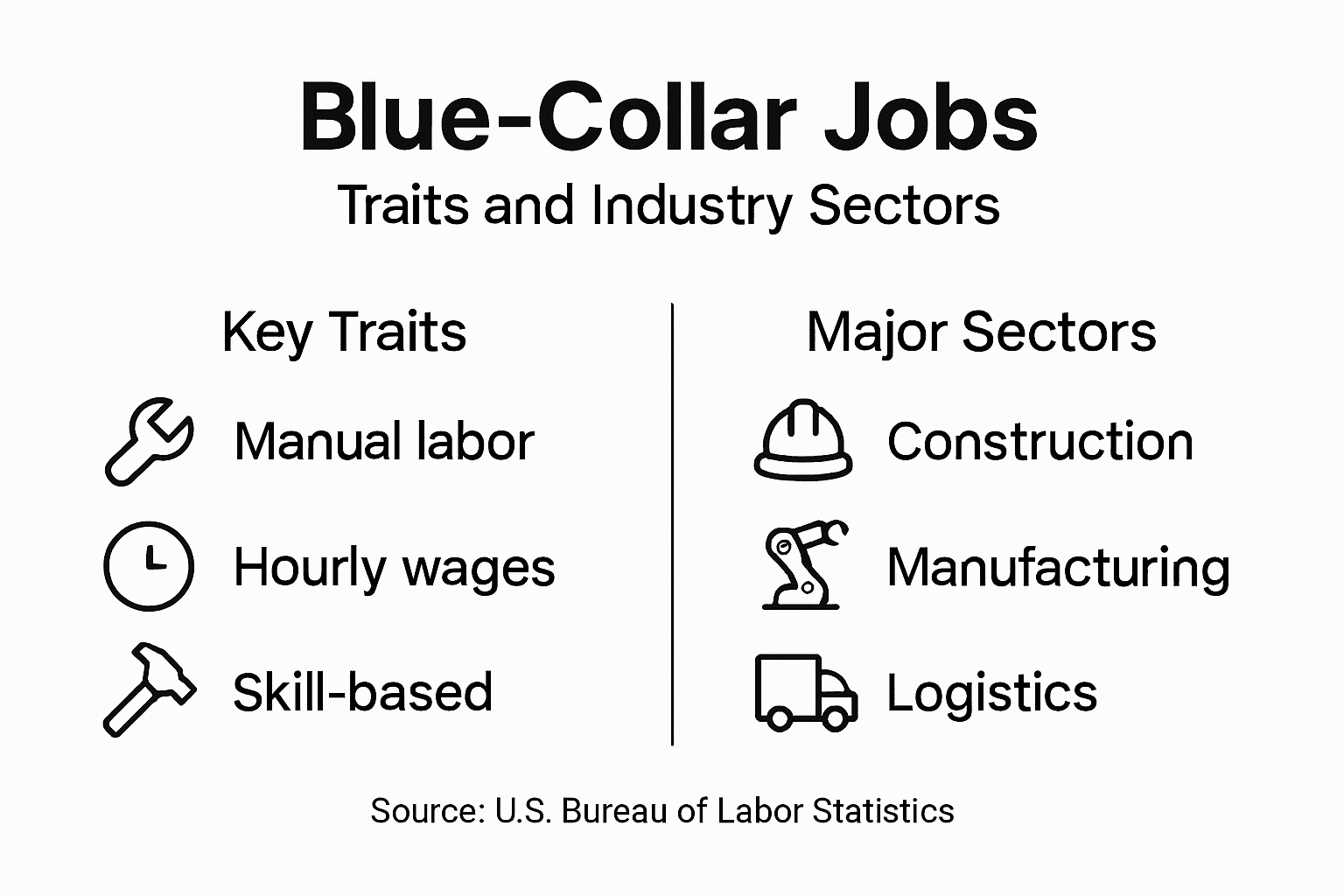 Blue-Collar Jobs

Traits and Industry Sectors

Key Traits

Manual labor

Hourly wages

Skill-based

Major Sectors

Construction

Manufacturing

Logistics

Source: U.S. Bureau of Labor Statistics