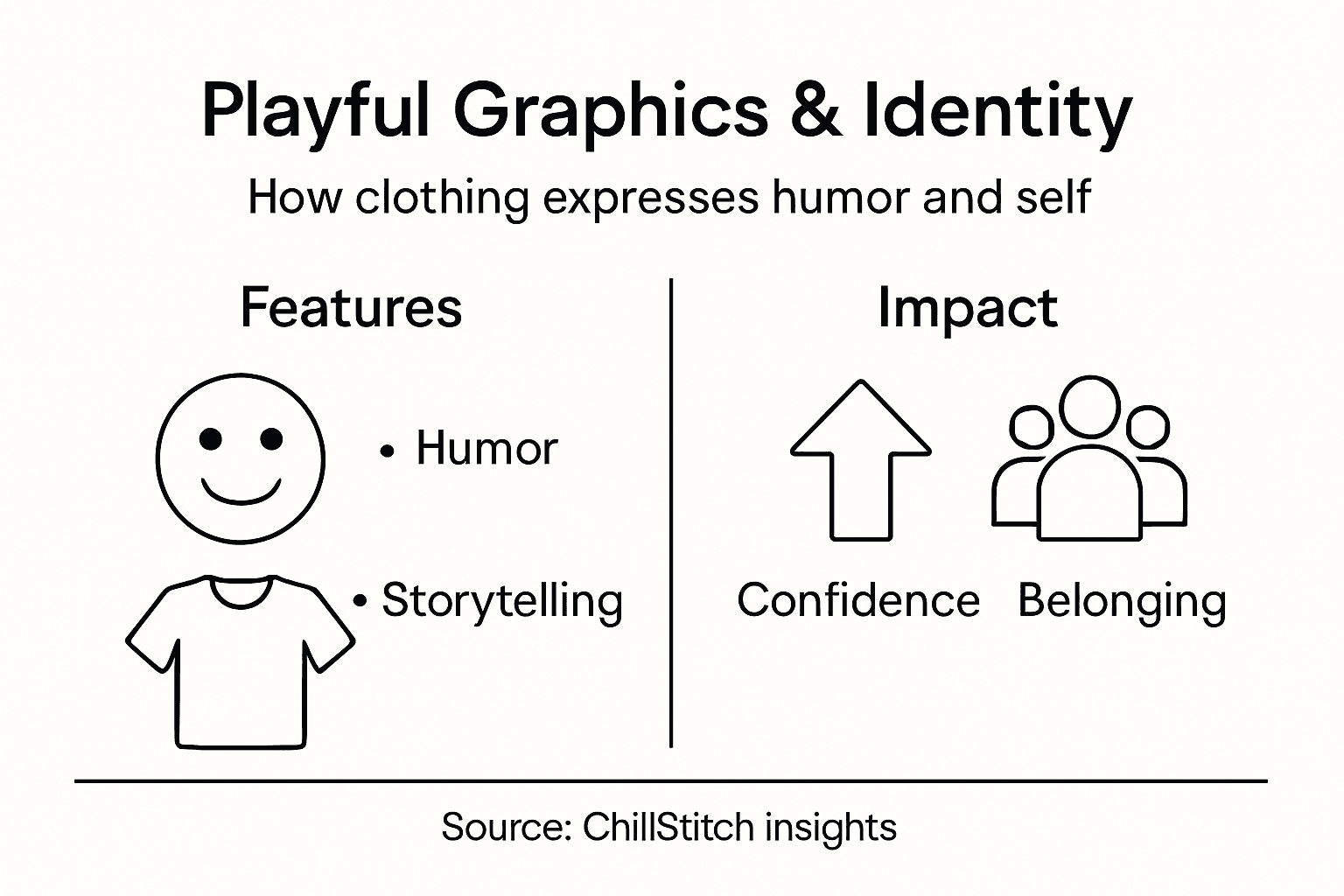 Playful Graphics & Identity

How clothing expresses humor and self

Features

• Humor

• Storytelling

Impact

Confidence Belonging

Source: ChillStitch insights