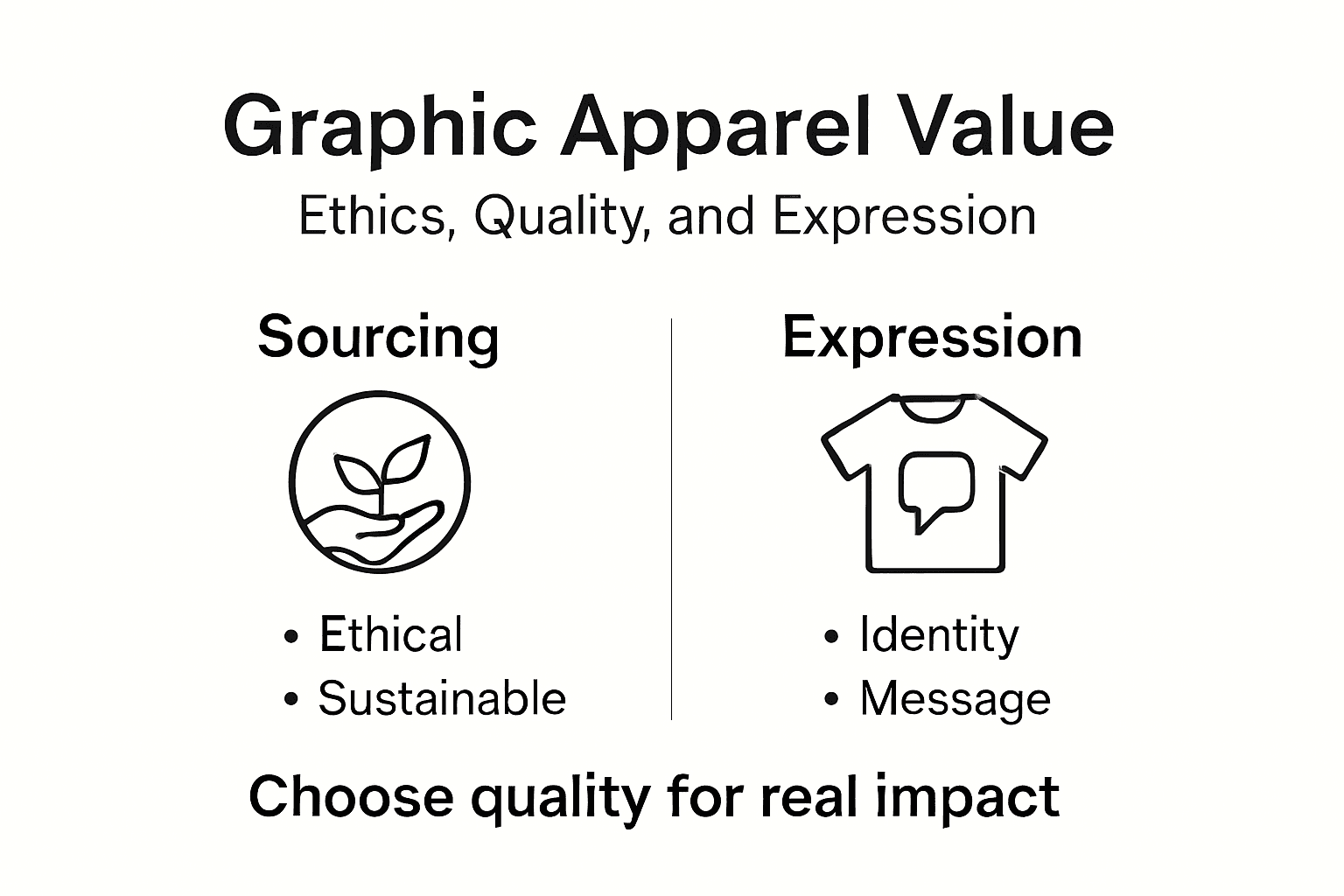 Graphic Apparel Value

Ethics, Quality, and Expression

Sourcing

• Ethical
• Sustainable

Expression

• Identity
• Message

Choose quality for real impact