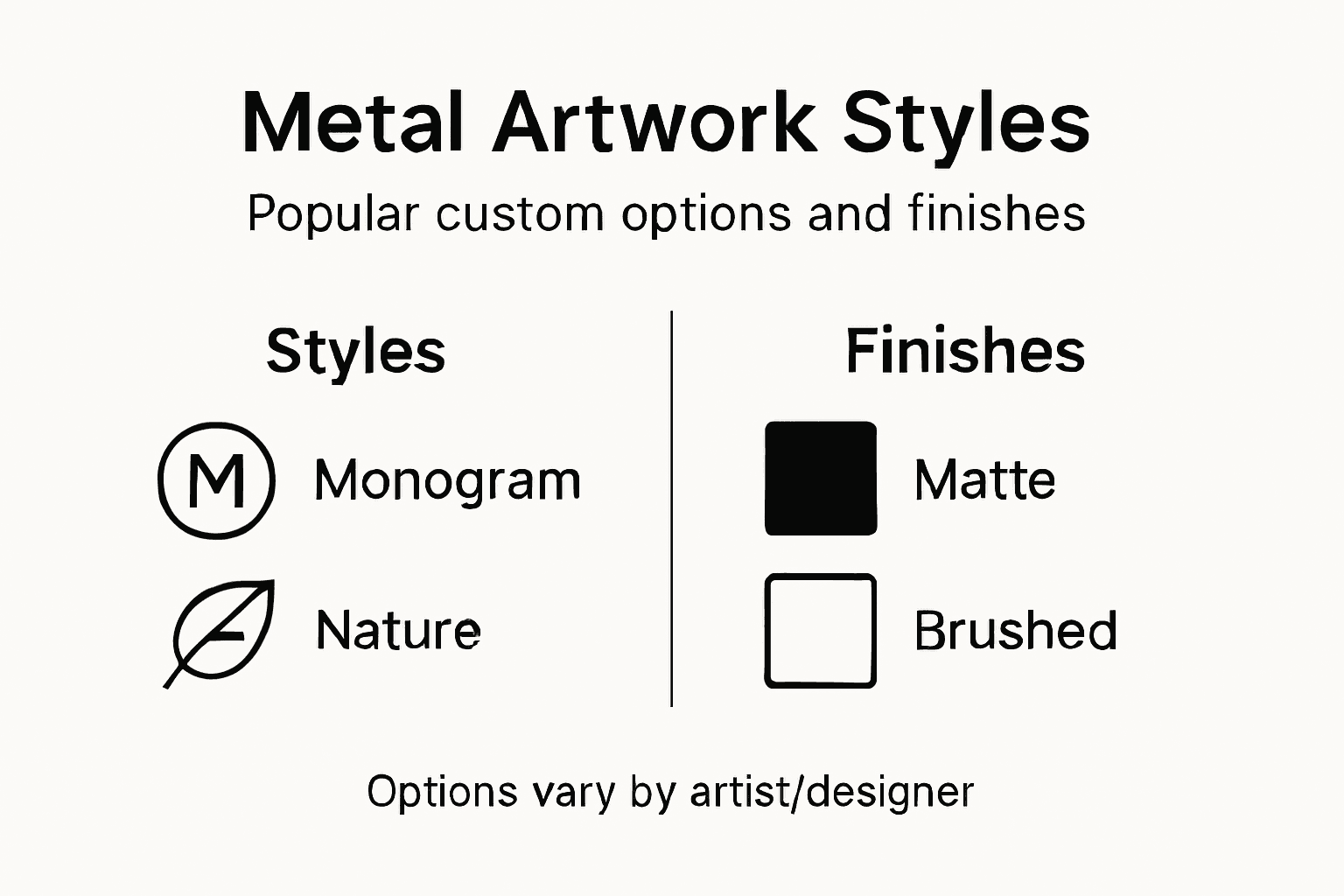 Metal Artwork Styles

Popular custom options and finishes

Styles

M Monogram

Nature

Finishes

Matte

Brushed

Options vary by artist/designer