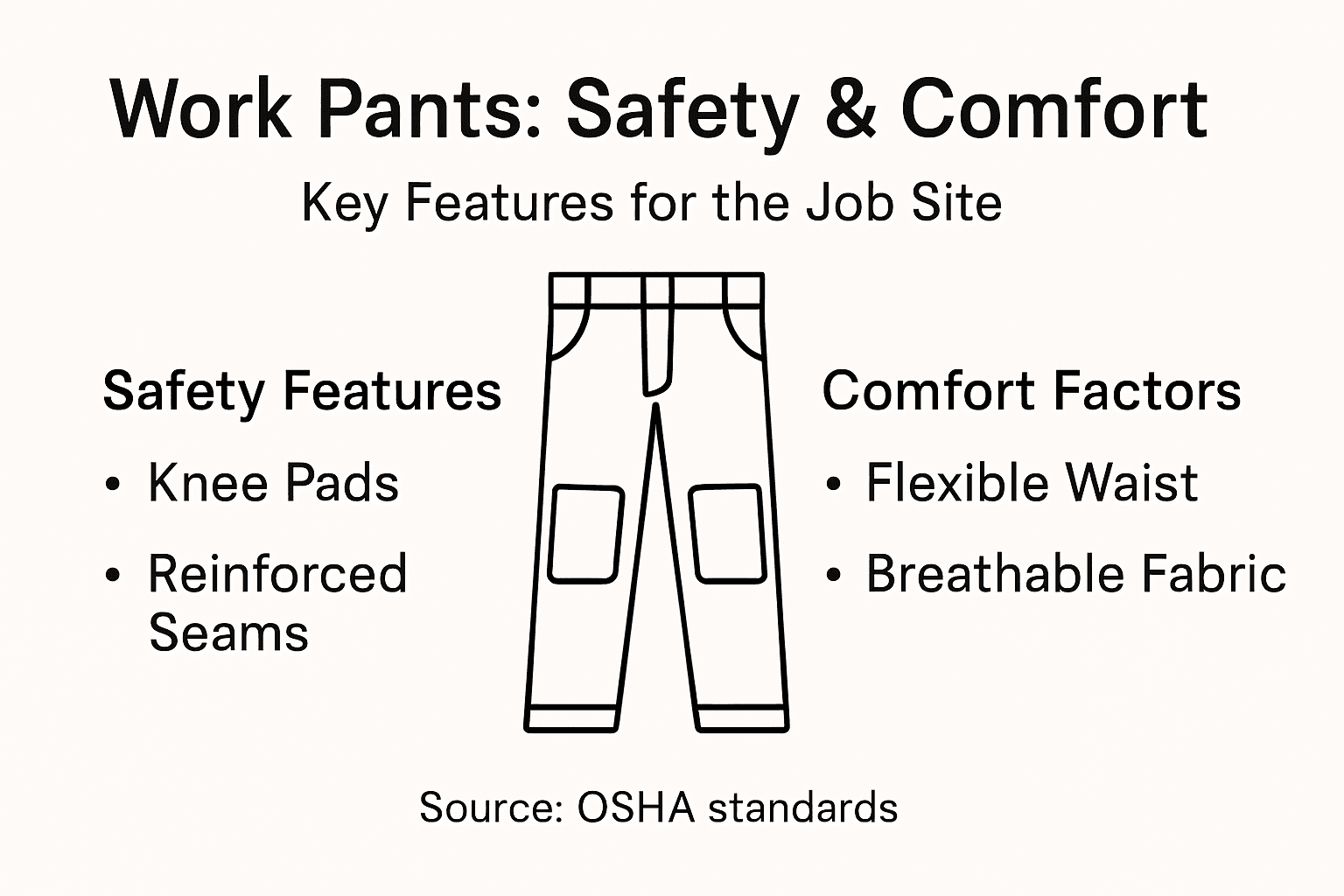 Work Pants: Safety & Comfort

Key Features for the Job Site

Safety Features

• Knee Pads

• Reinforced Seams

Comfort Factors

• Flexible Waist

• Breathable Fabric

Source: OSHA standards