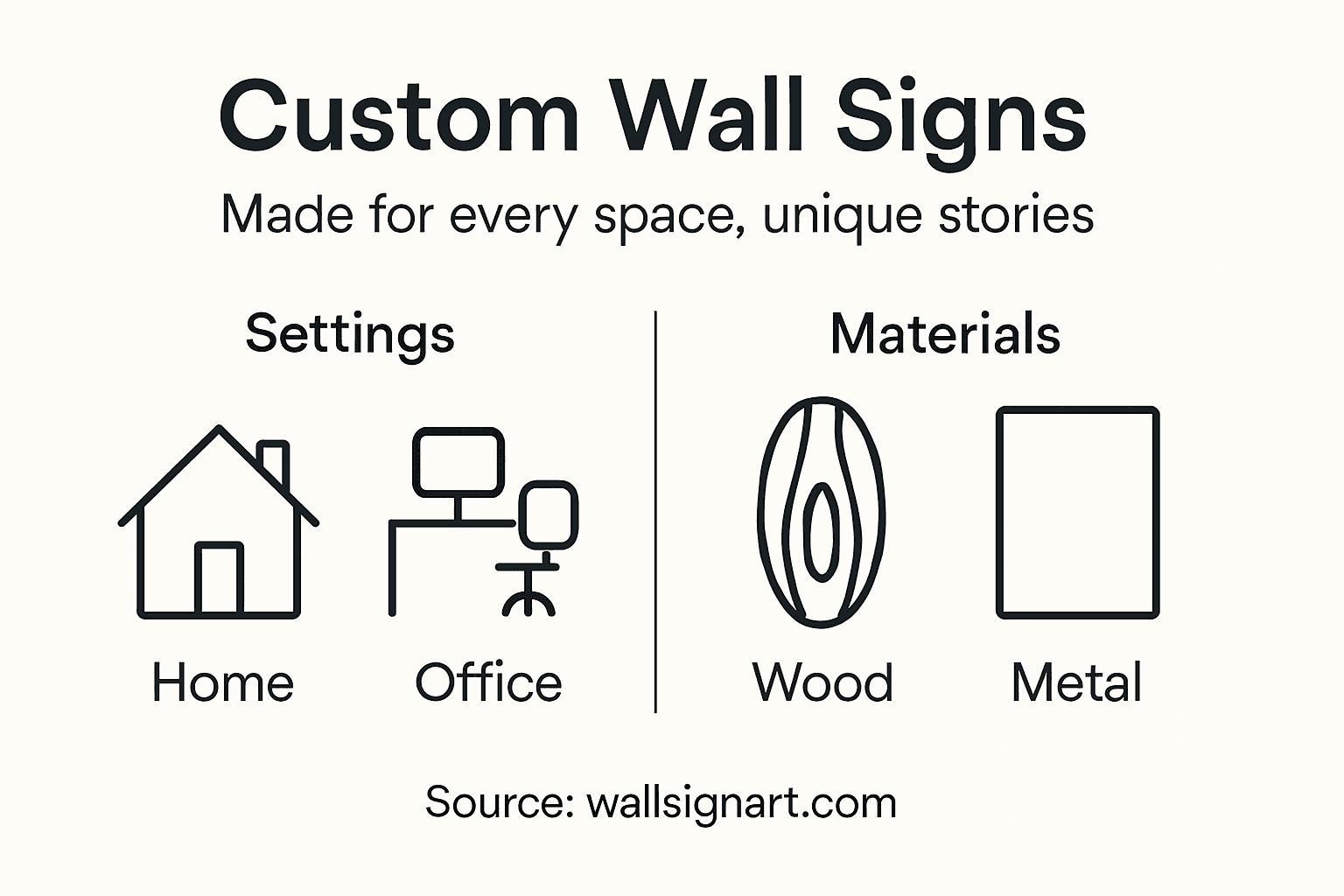 Custom Wall Signs

Made for every space, unique stories

Settings

Home

Office

Materials

Wood

Metal

Source: wallsignart.com