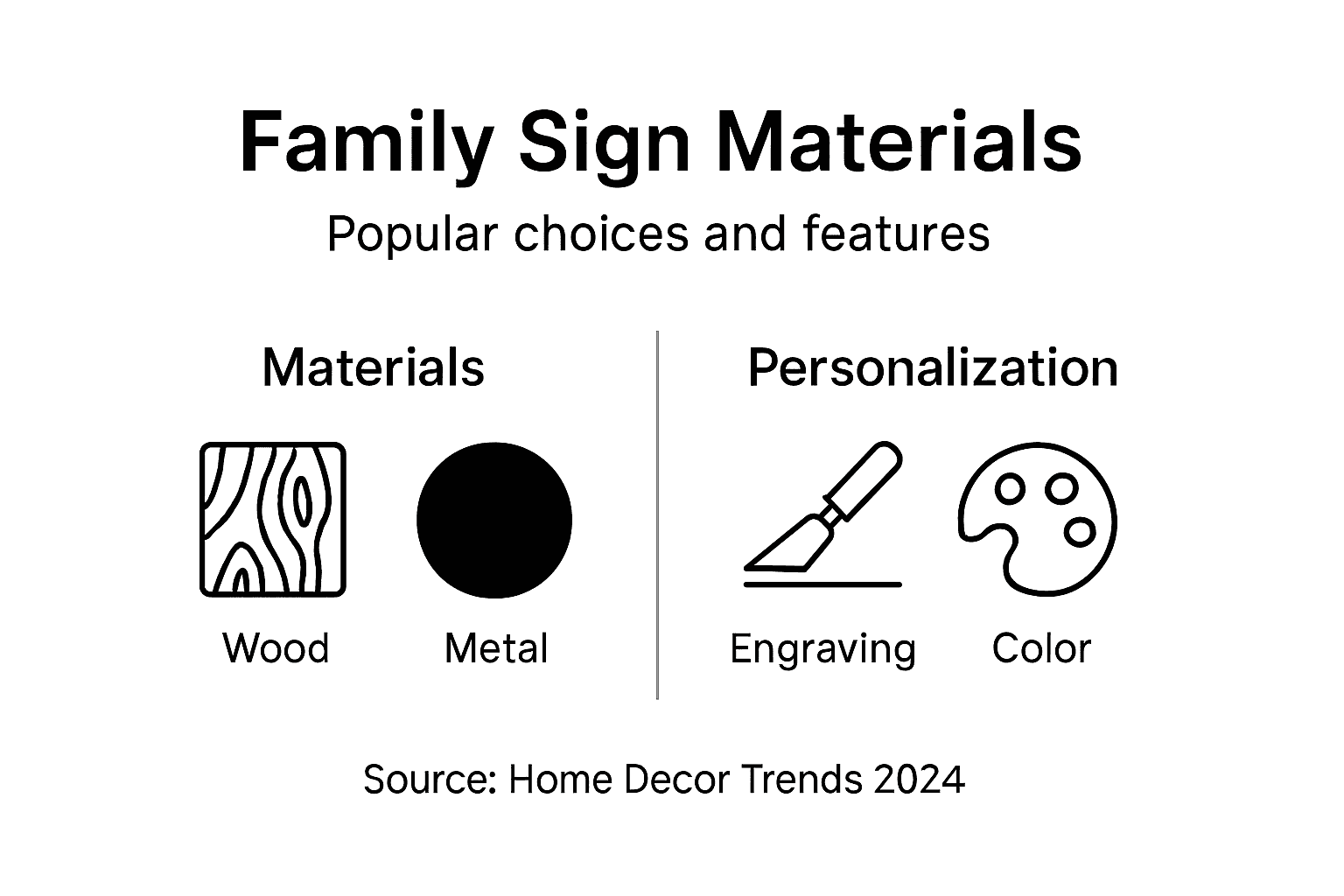 Family Sign Materials

Popular choices and features

Materials

Wood

Metal

Personalization

Engraving

Color

Source: Home Decor Trends 2024