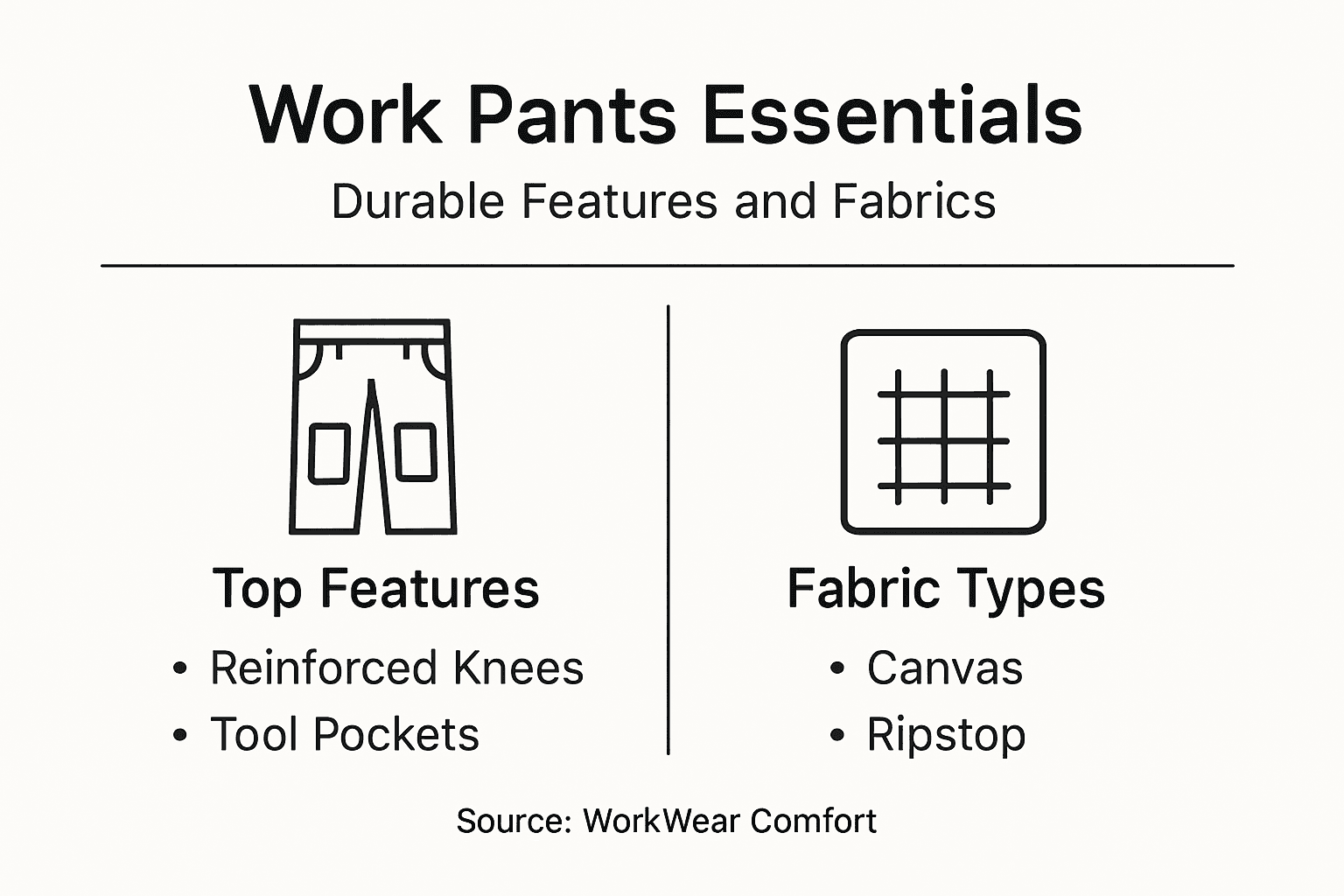 Work Pants Essentials

Durable Features and Fabrics

Top Features

• Reinforced Knees
• Tool Pockets

Fabric Types

• Canvas
• Ripstop

Source: WorkWear Comfort