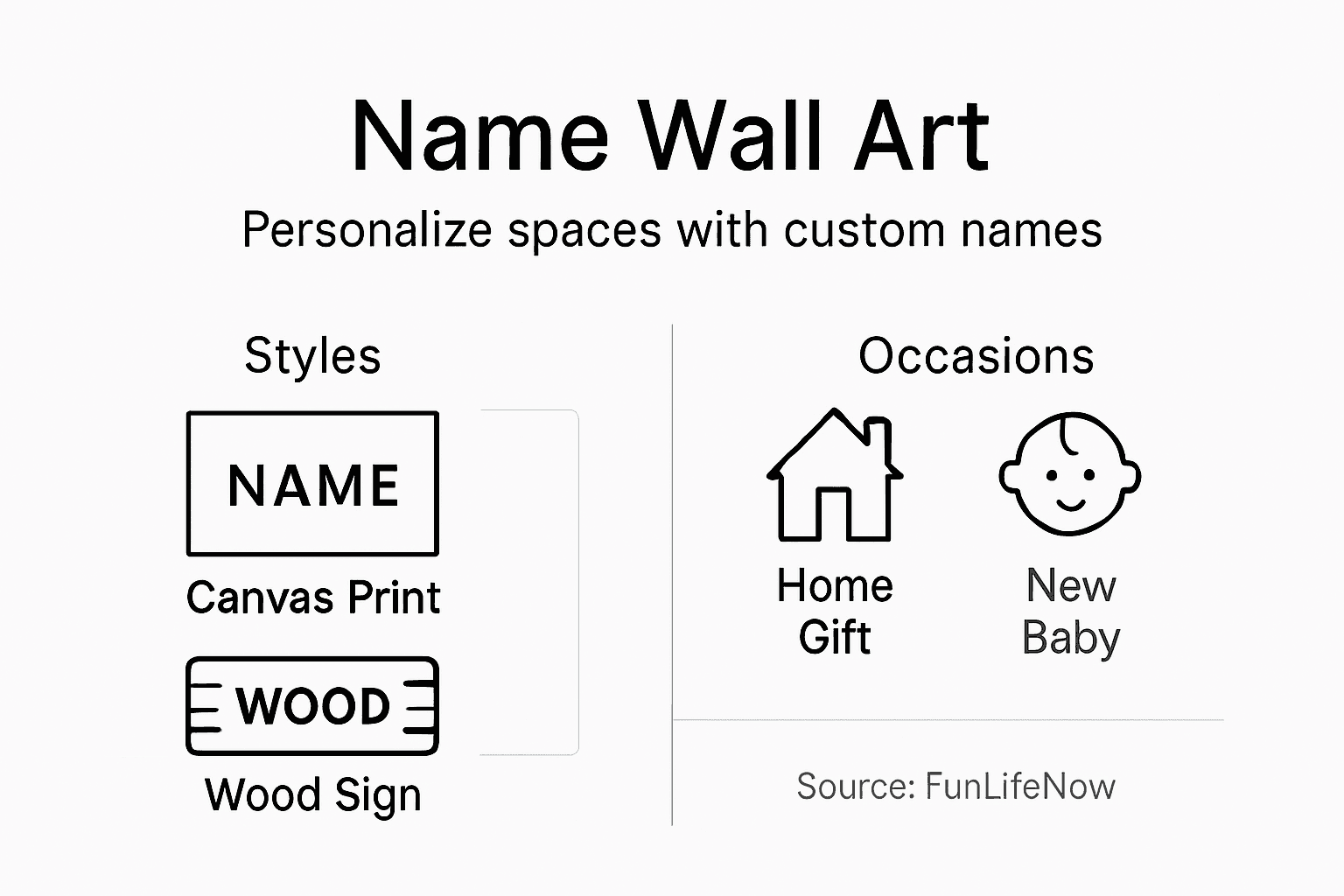 Name Wall Art

Personalize spaces with custom names

Styles

NAME

Canvas Print

WOOD

Wood Sign

Occasions

Home Gift

New Baby

Source: FunLifeNow