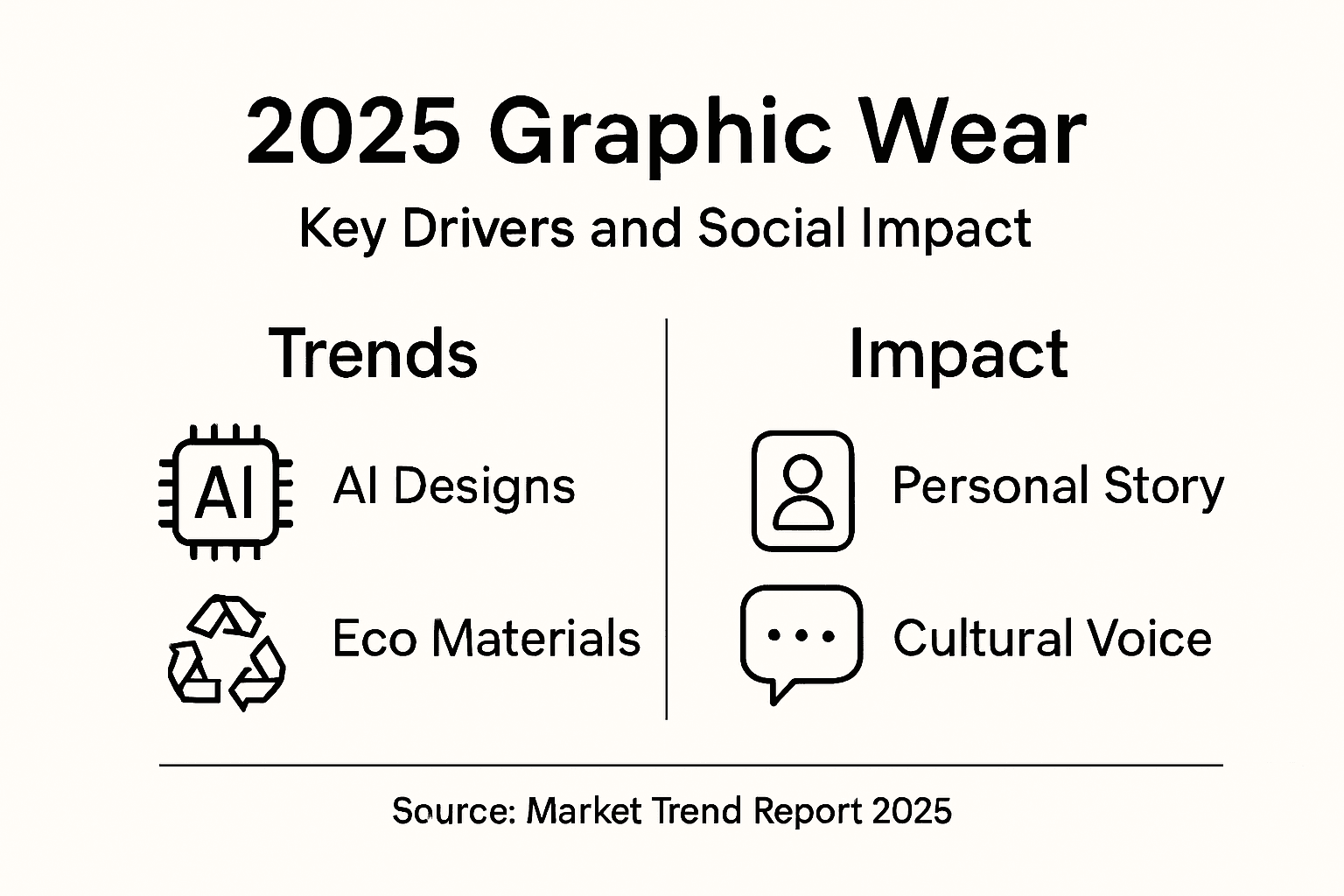 2025 Graphic Wear

Key Drivers and Social Impact

Trends

AI

AI Designs

Eco Materials

Impact

Personal Story

Cultural Voice

Source: Market Trend Report 2025