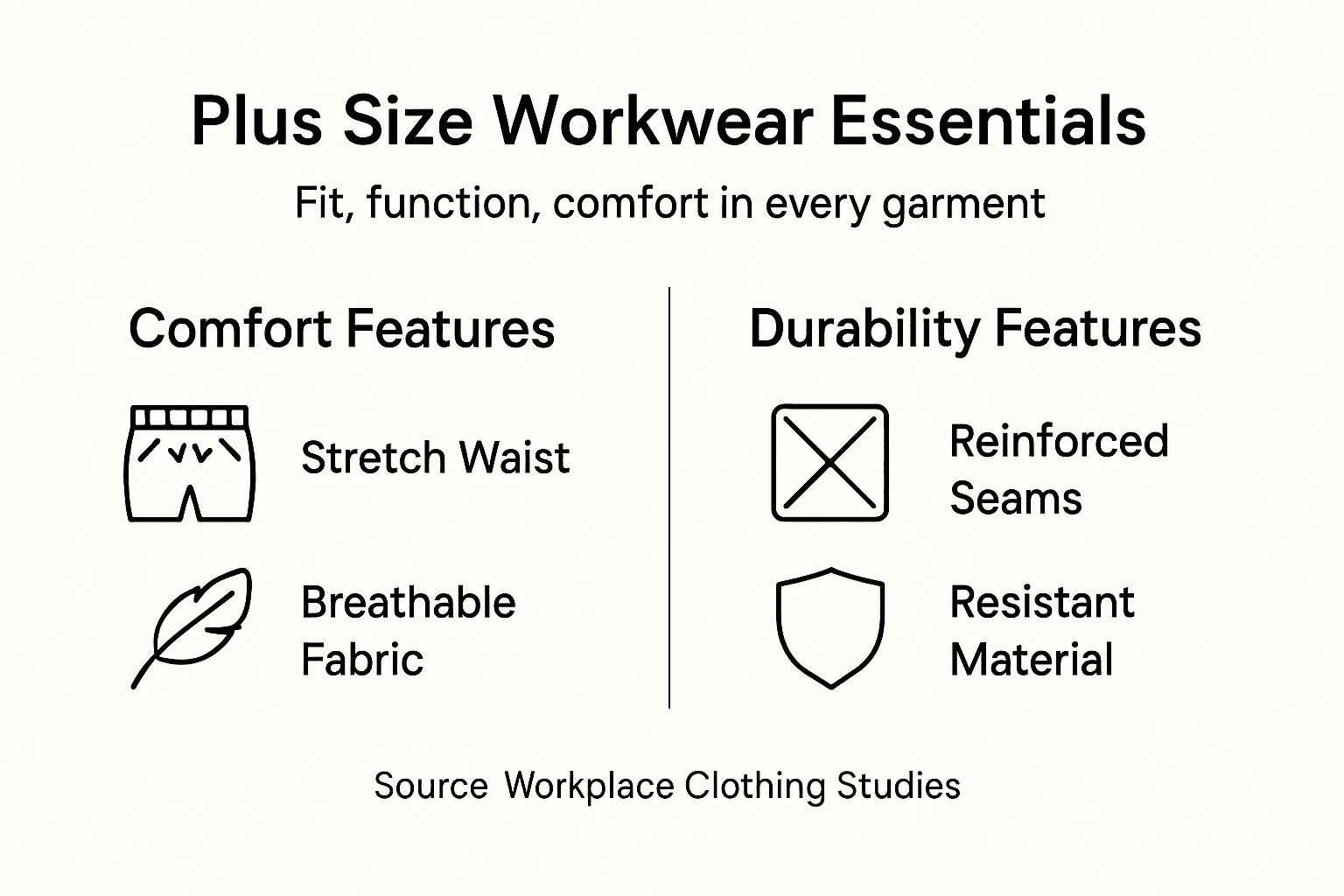 Plus Size Workwear Essentials

Fit, function, comfort in every garment

Comfort Features

Stretch Waist

Breathable Fabric

Durability Features

Reinforced Seams

Resistant Material

Source Workplace Clothing Studies