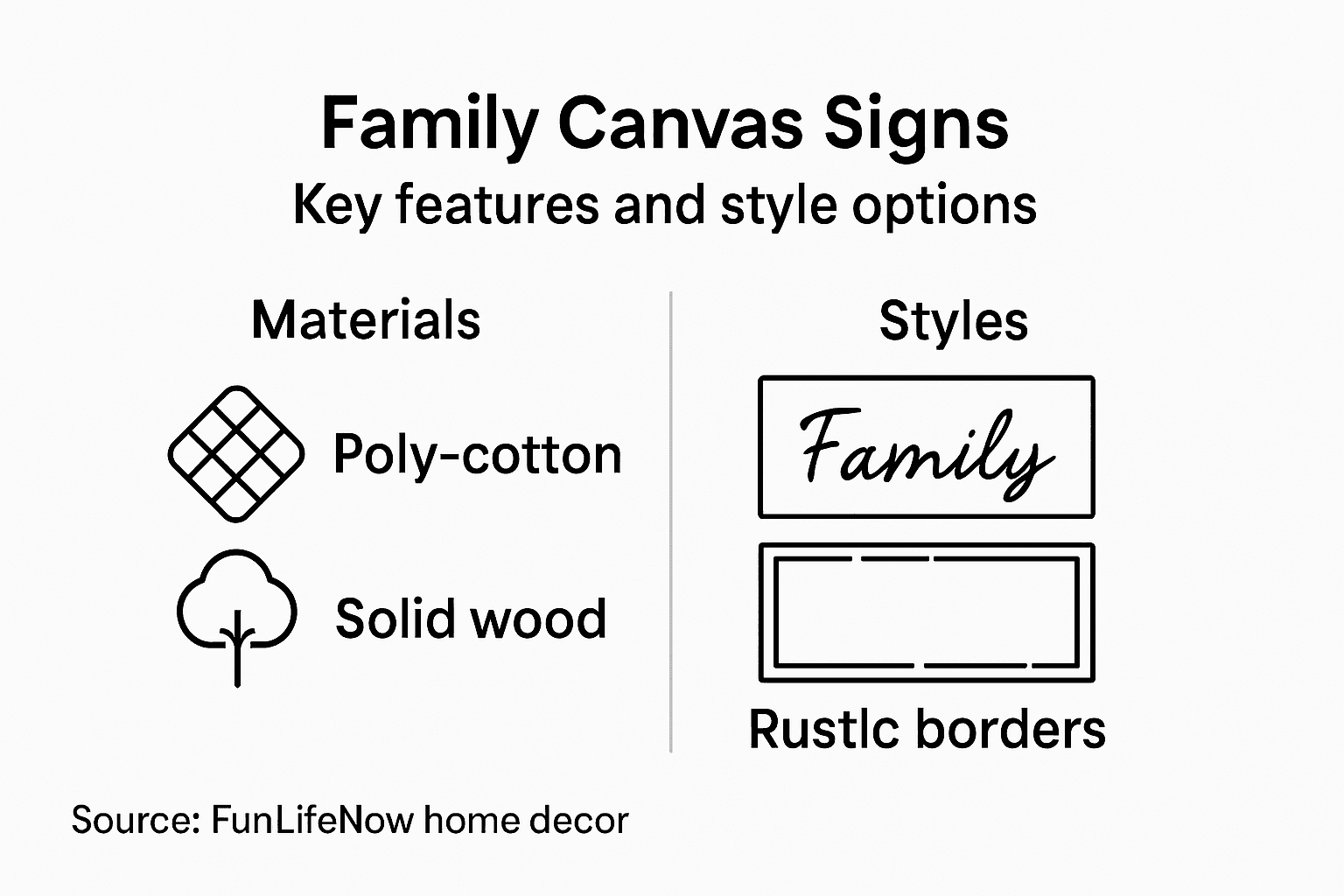 Family Canvas Signs
Key features and style options

Materials

Poly-cotton

Solid wood

Styles

Family

Rustlc borders

Source: FunLifeNow home decor