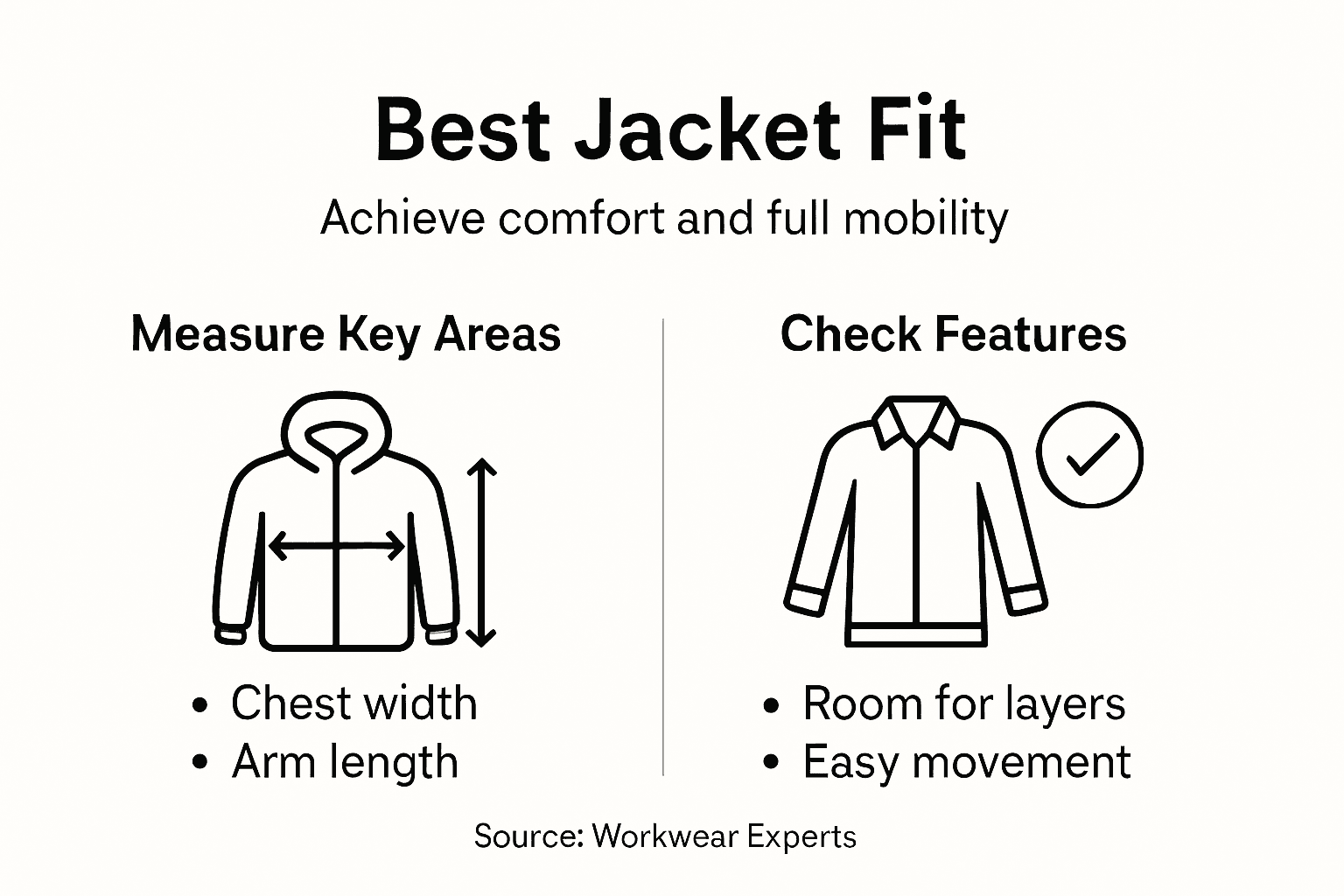 Best Jacket Fit

Achieve comfort and full mobility

Measure Key Areas

• Chest width
• Arm length

Check Features

• Room for layers
• Easy movement

Source: Workwear Experts