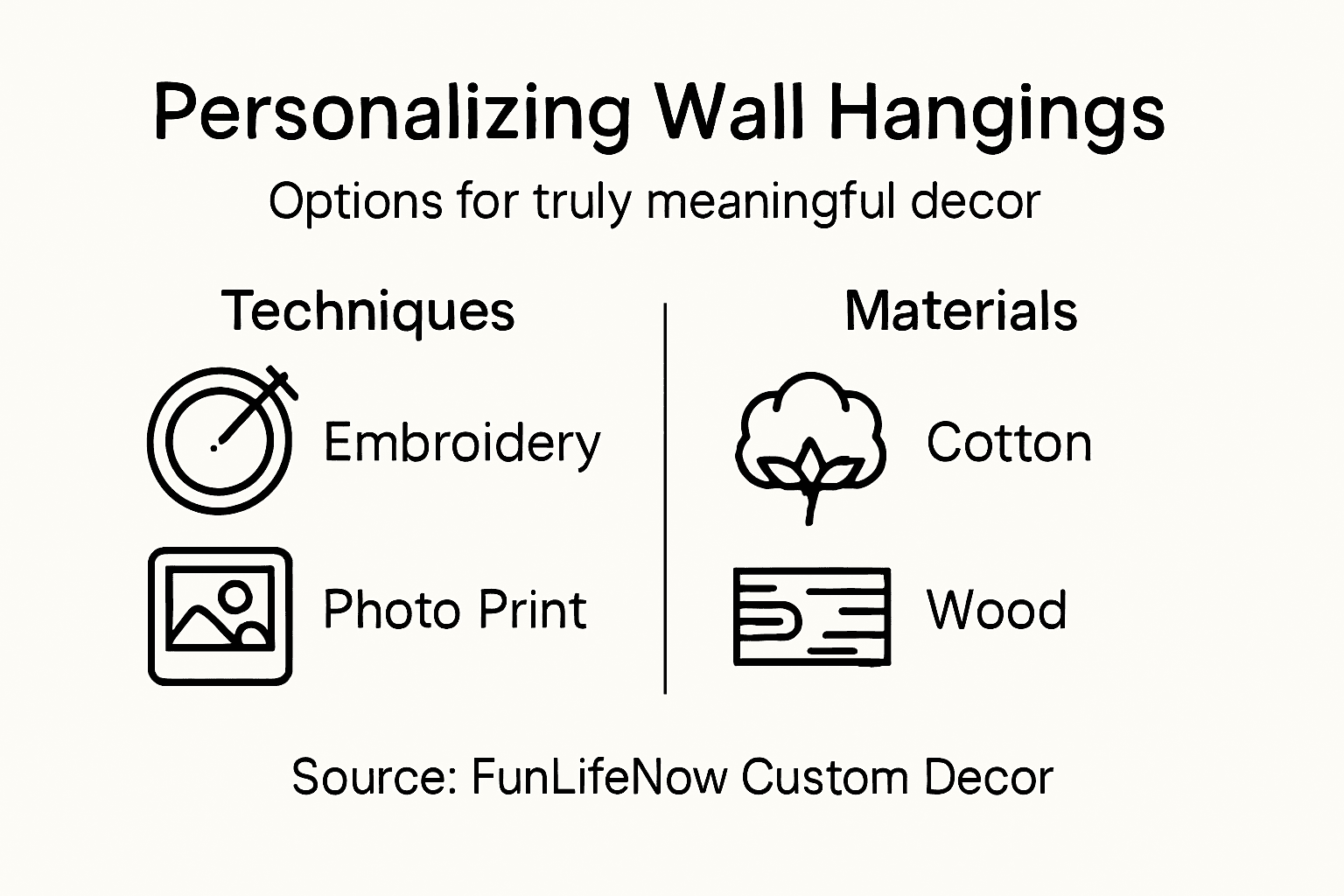 Personalizing Wall Hangings

Options for truly meaningful decor

Techniques

Embroidery

Photo Print

Materials

Cotton

Wood

Source: FunLifeNow Custom Decor