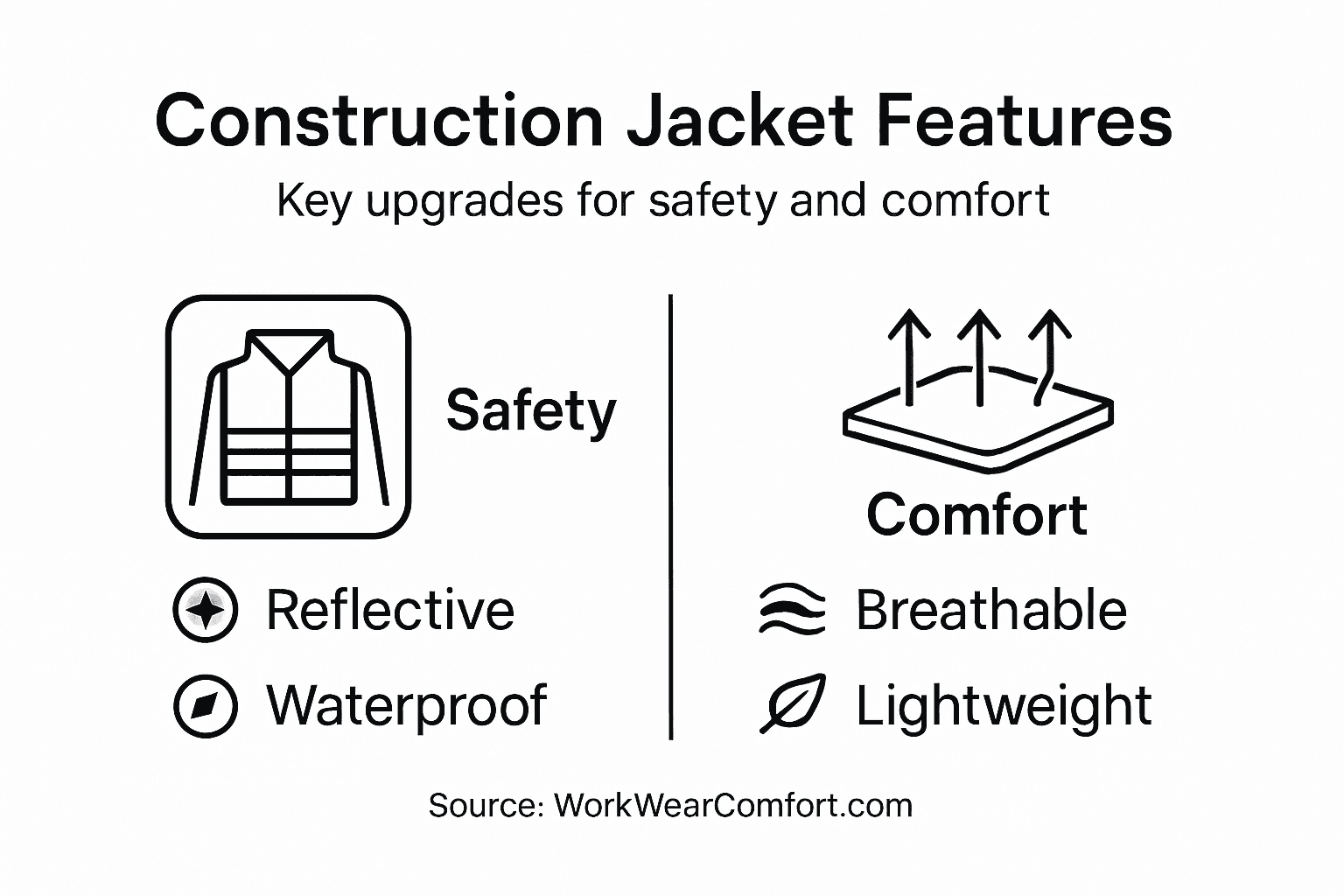 Construction Jacket Features

Key upgrades for safety and comfort

Safety

Reflective

Waterproof

Comfort

Breathable

Lightweight

Source: WorkWearComfort.com