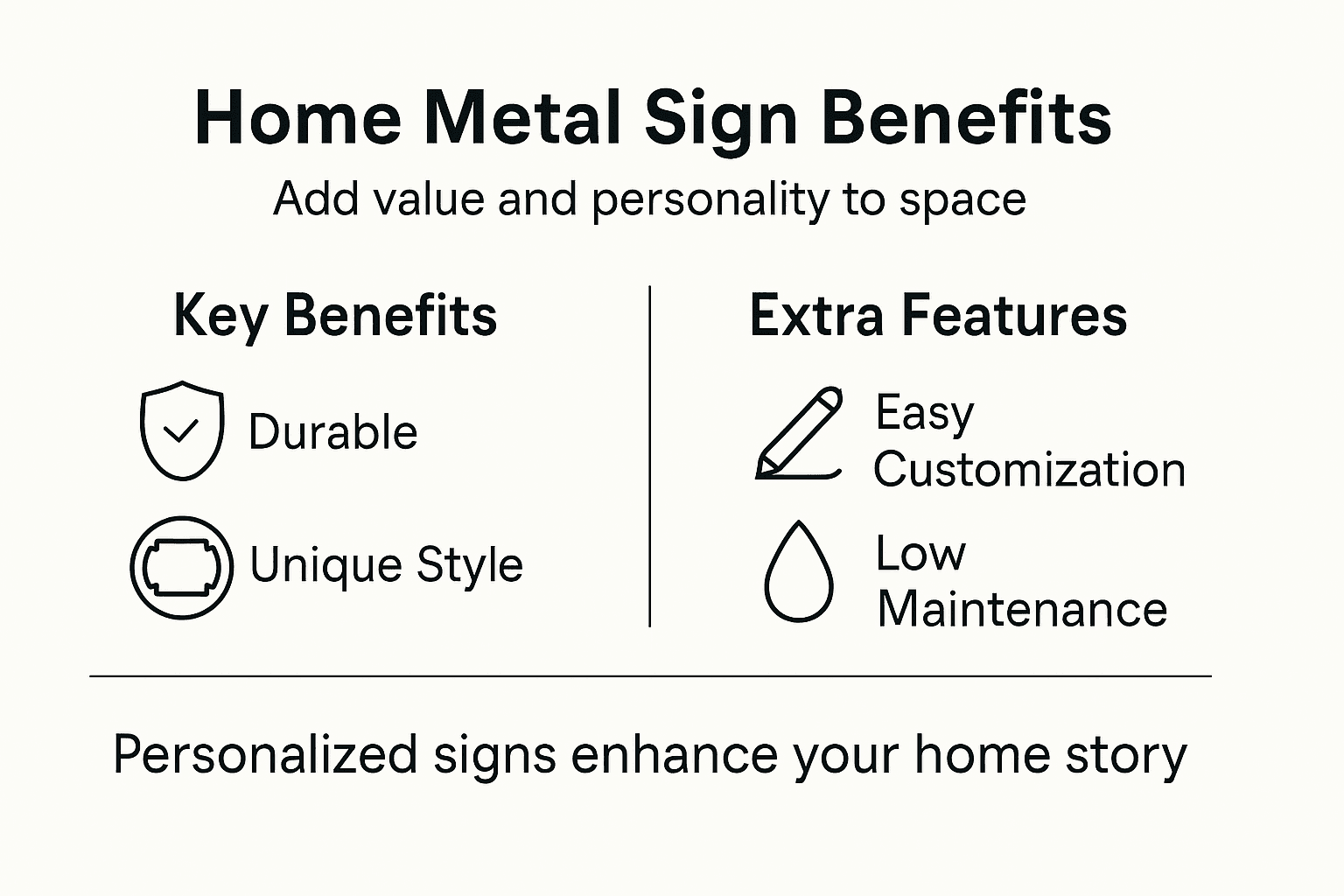 Home Metal Sign Benefits

Add value and personality to space

Key Benefits

Durable

Unique Style

Extra Features

Easy Customization

Low Maintenance

Personalized signs enhance your home story