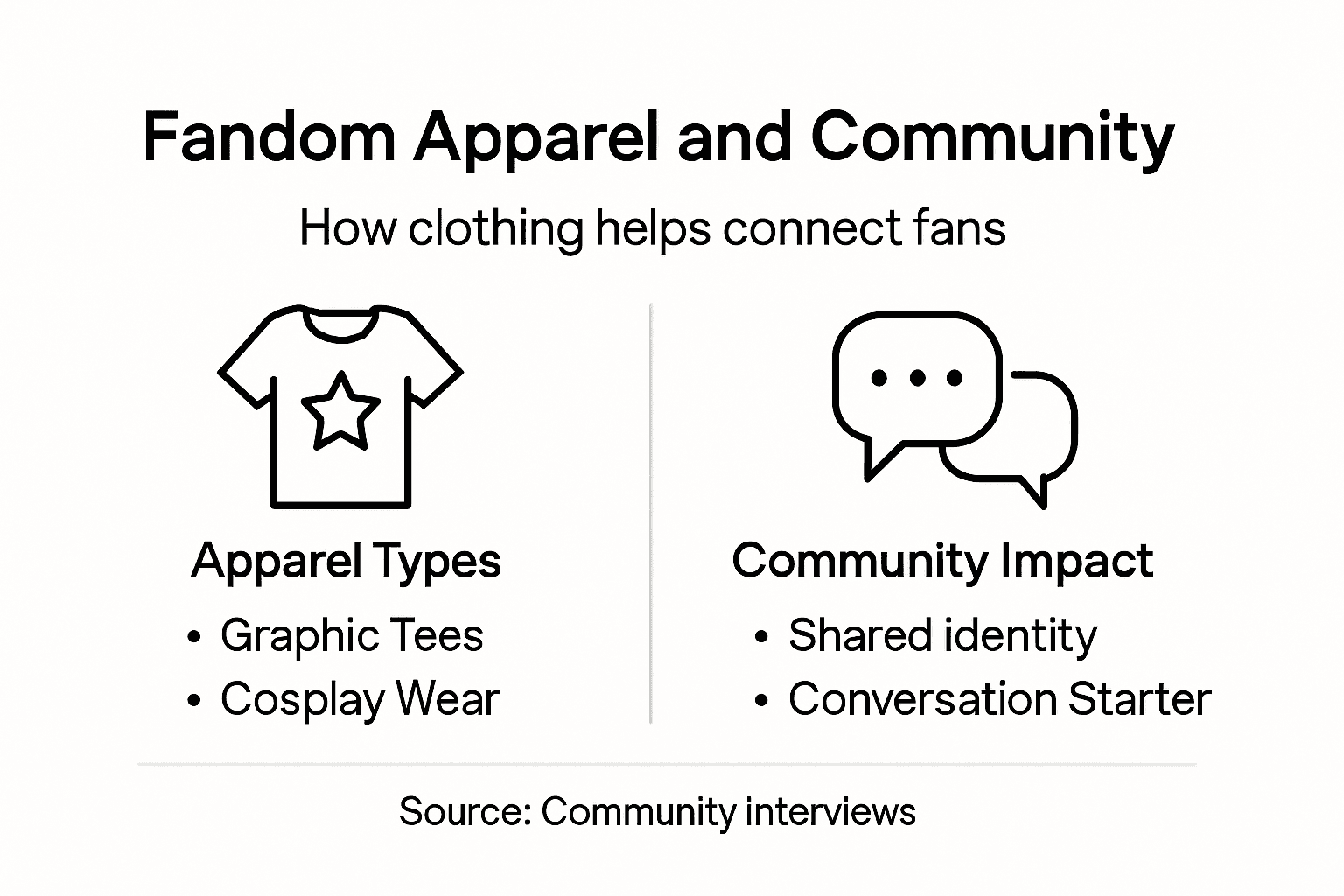 Fandom Apparel and Community

How clothing helps connect fans

Apparel Types
• Graphic Tees
• Cosplay Wear

Community Impact
• Shared identity
• Conversation Starter

Source: Community interviews