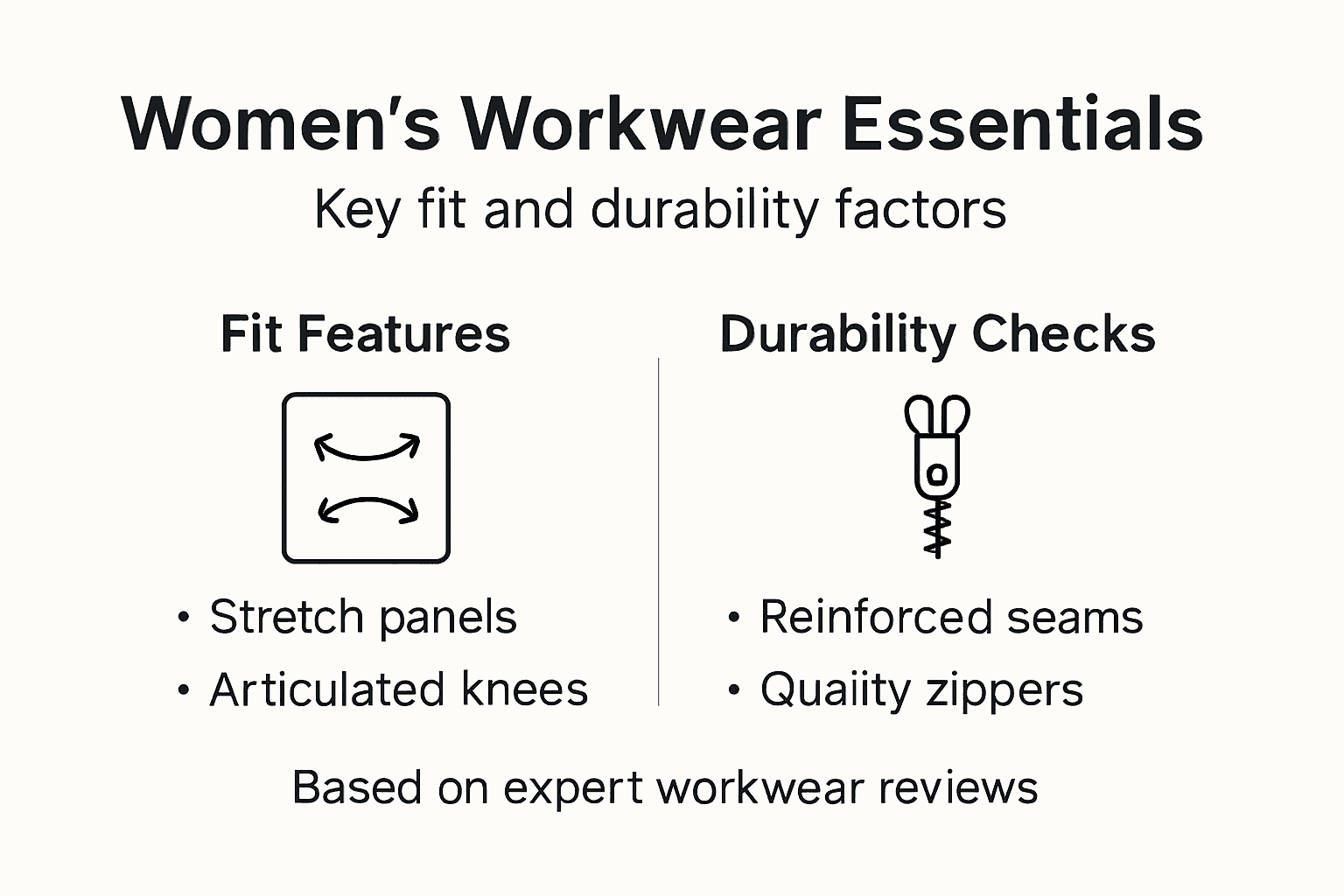 Women's Workwear Essentials

Key fit and durability factors

Fit Features

• Stretch panels
• Articulated knees

Durability Checks

• Reinforced seams
• Quaiity zippers

Based on expert workwear reviews