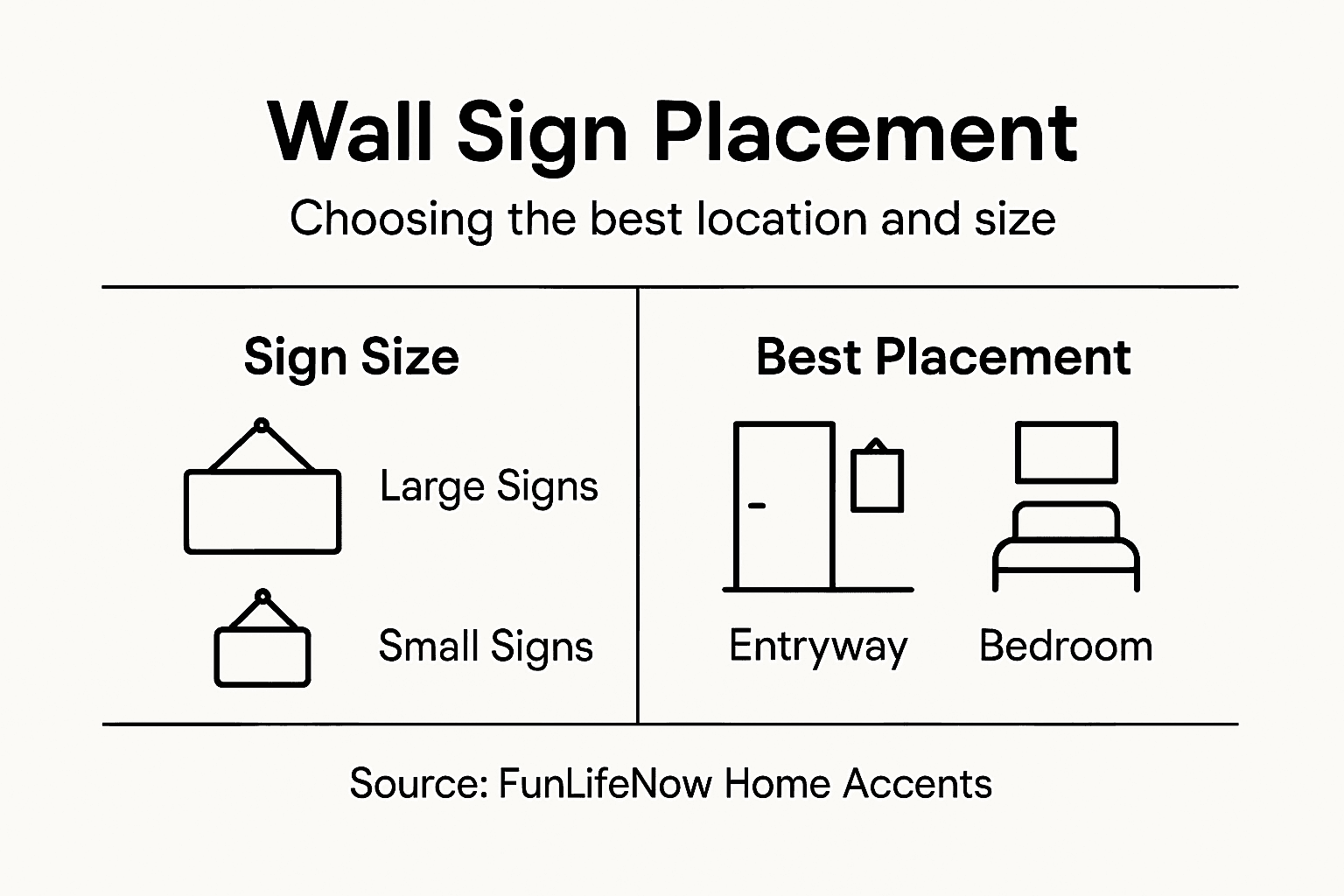 Wall Sign Placement

Choosing the best location and size

Sign Size

Large Signs

Small Signs

Best Placement

Entryway

Bedroom

Source: FunLifeNow Home Accents