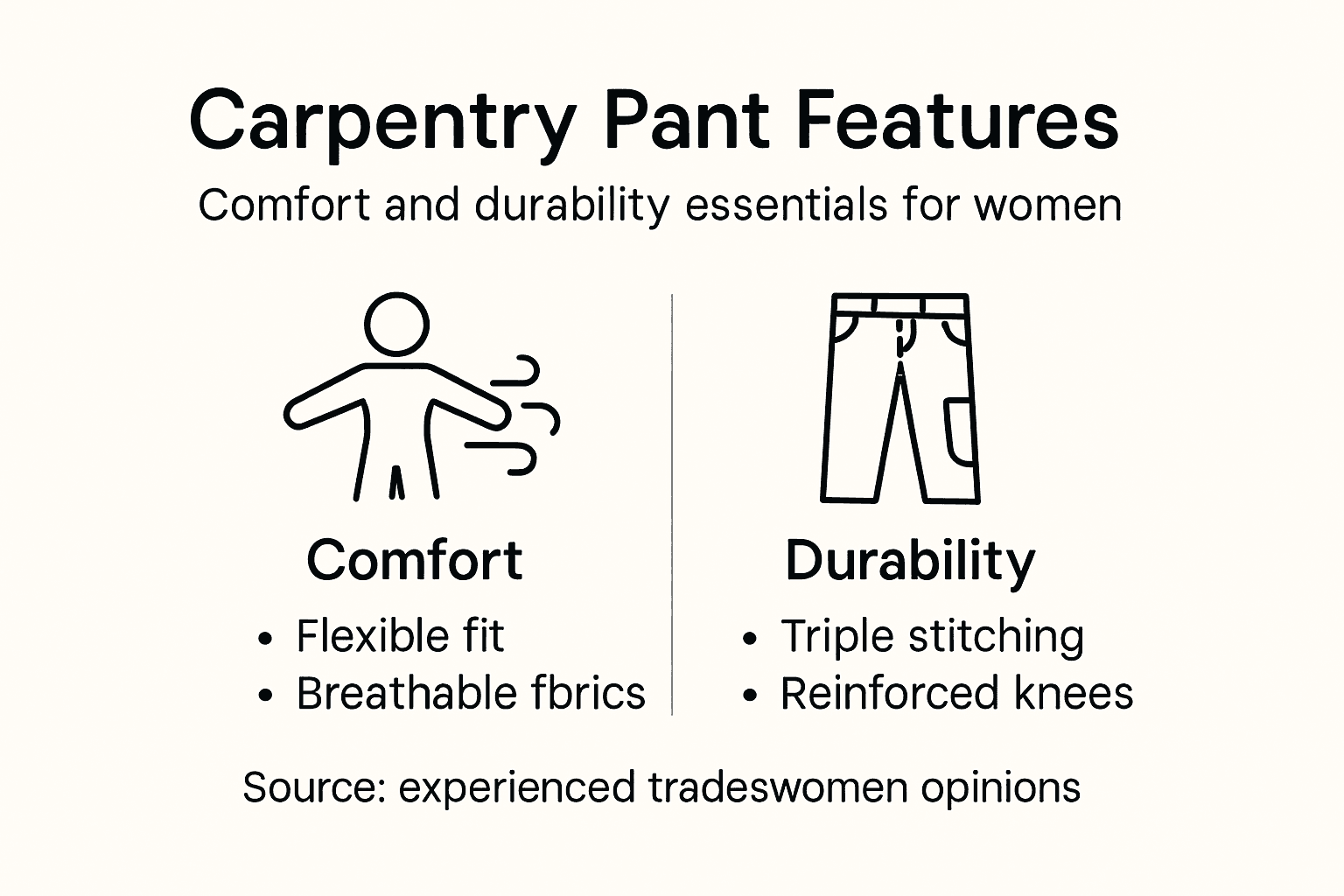 Carpentry Pant Features

Comfort and durability essentials for women

Comfort
• Flexible fit
• Breathable fbrics

Durability
• Triple stitching
• Reinforced knees

Source: experienced tradeswomen opinions