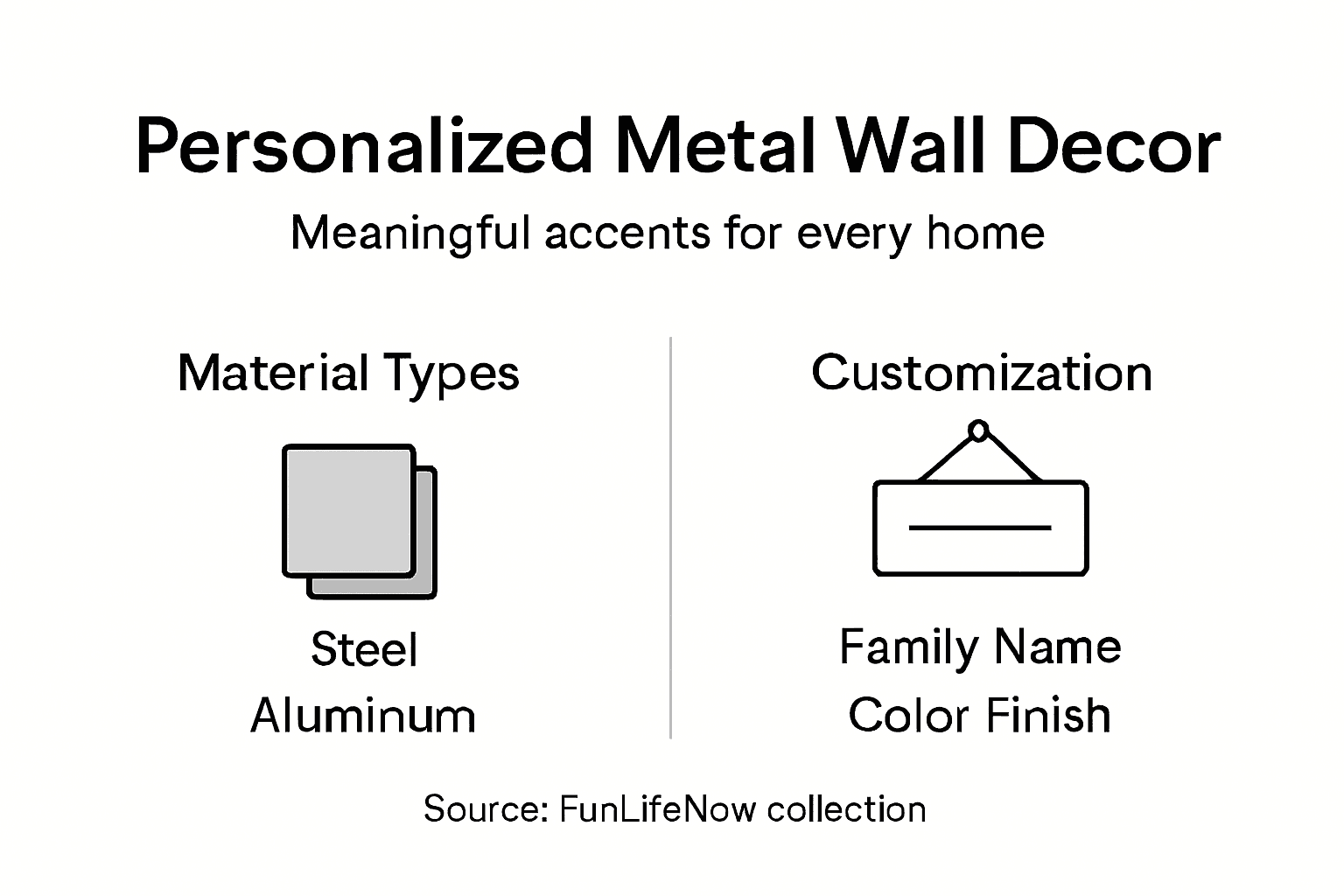 Personalized Metal Wall Decor

Meaningful accents for every home

Material Types

Steel
Aluminum

Customization

Family Name
Color Finish

Source: FunLifeNow collection