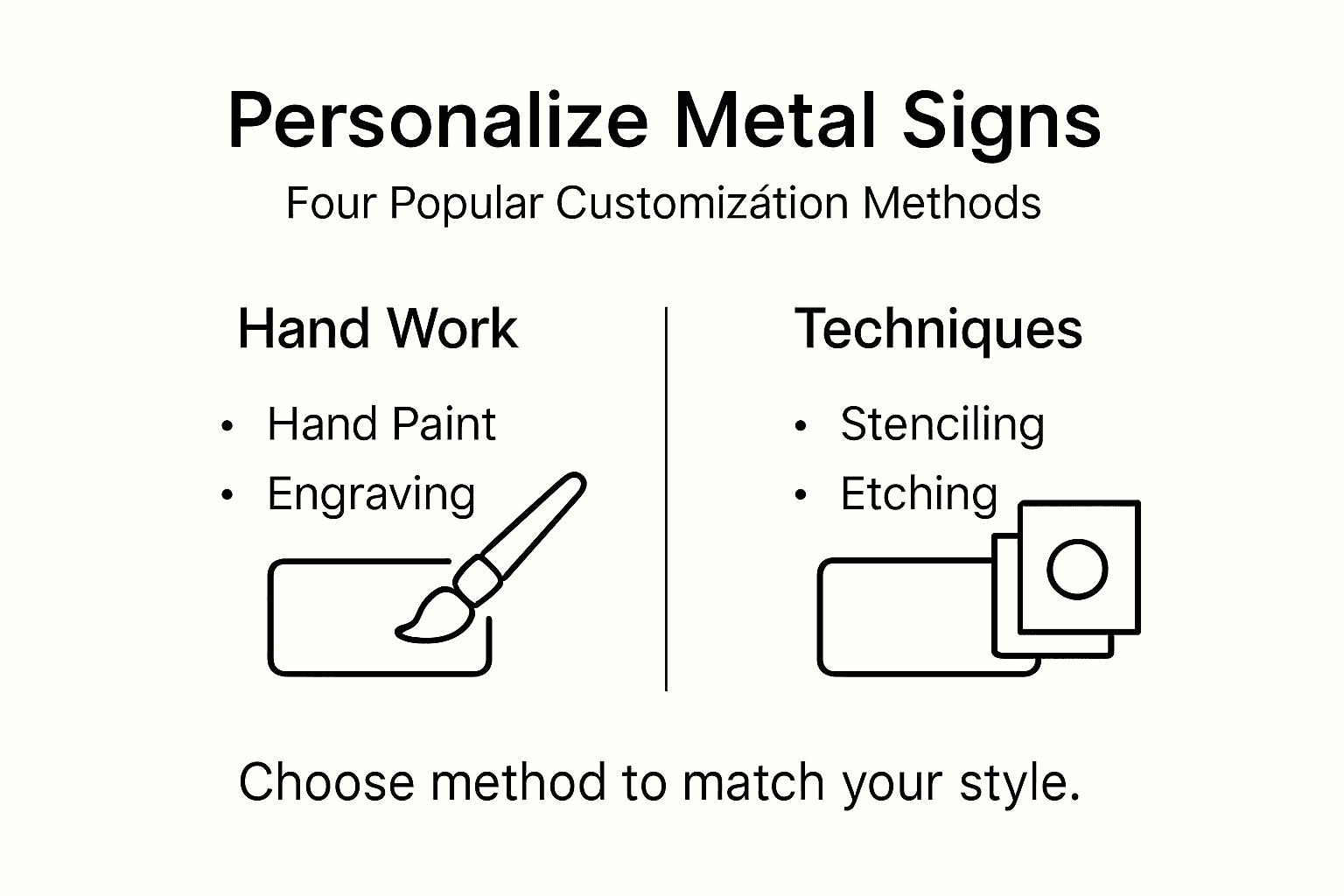 Personalize Metal Signs

Four Popular Customizátion Methods

Hand Work

• Hand Paint
• Engraving

Techniques

• Stenciling
• Etching

Choose method to match your style.