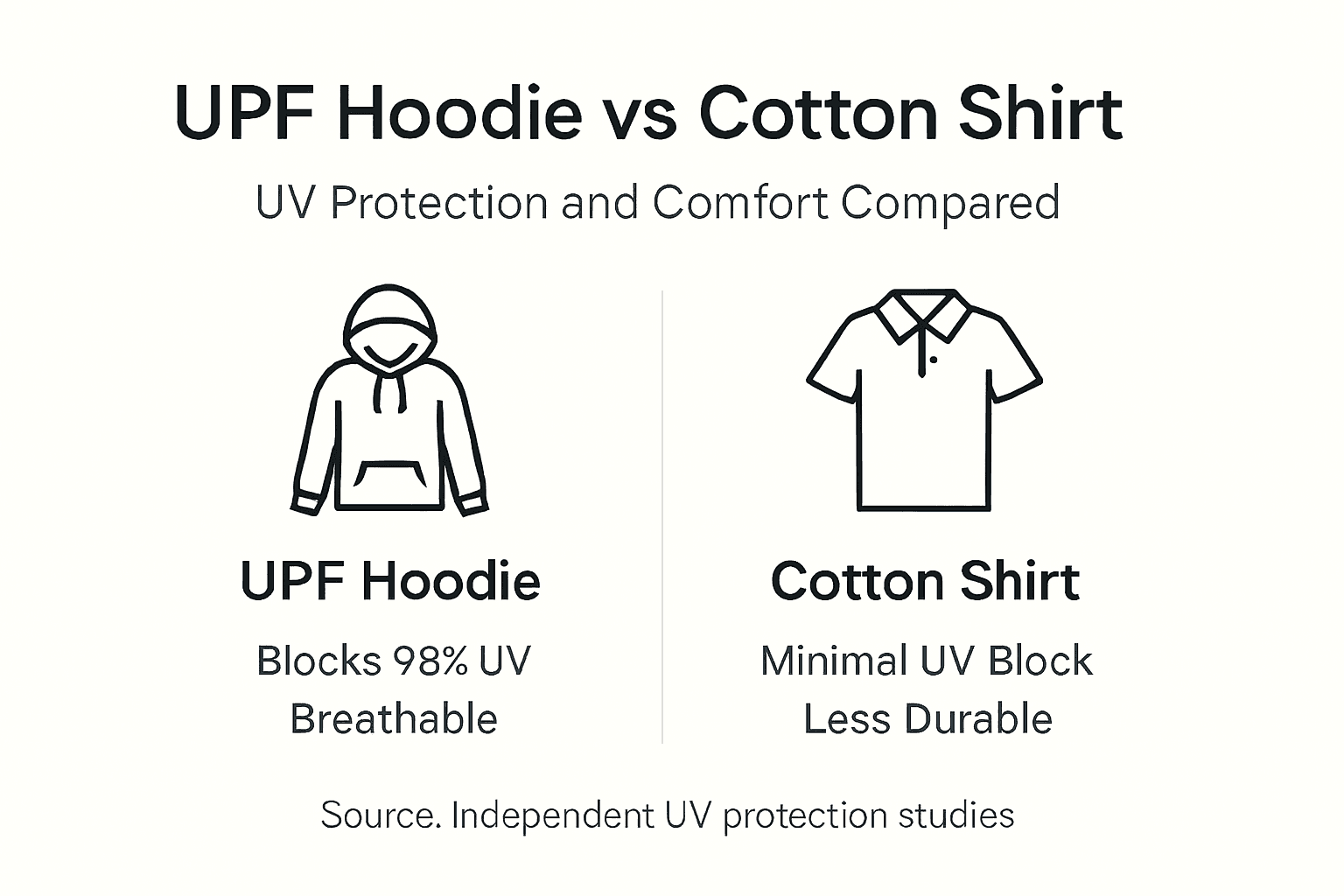 UPF Hoodie vs Cotton Shirt

UV Protection and Comfort Compared

UPF Hoodie

Blocks 98% UV
Breathable

Cotton Shirt

Minimal UV Block
Less Durable

Source. Independent UV protection studies