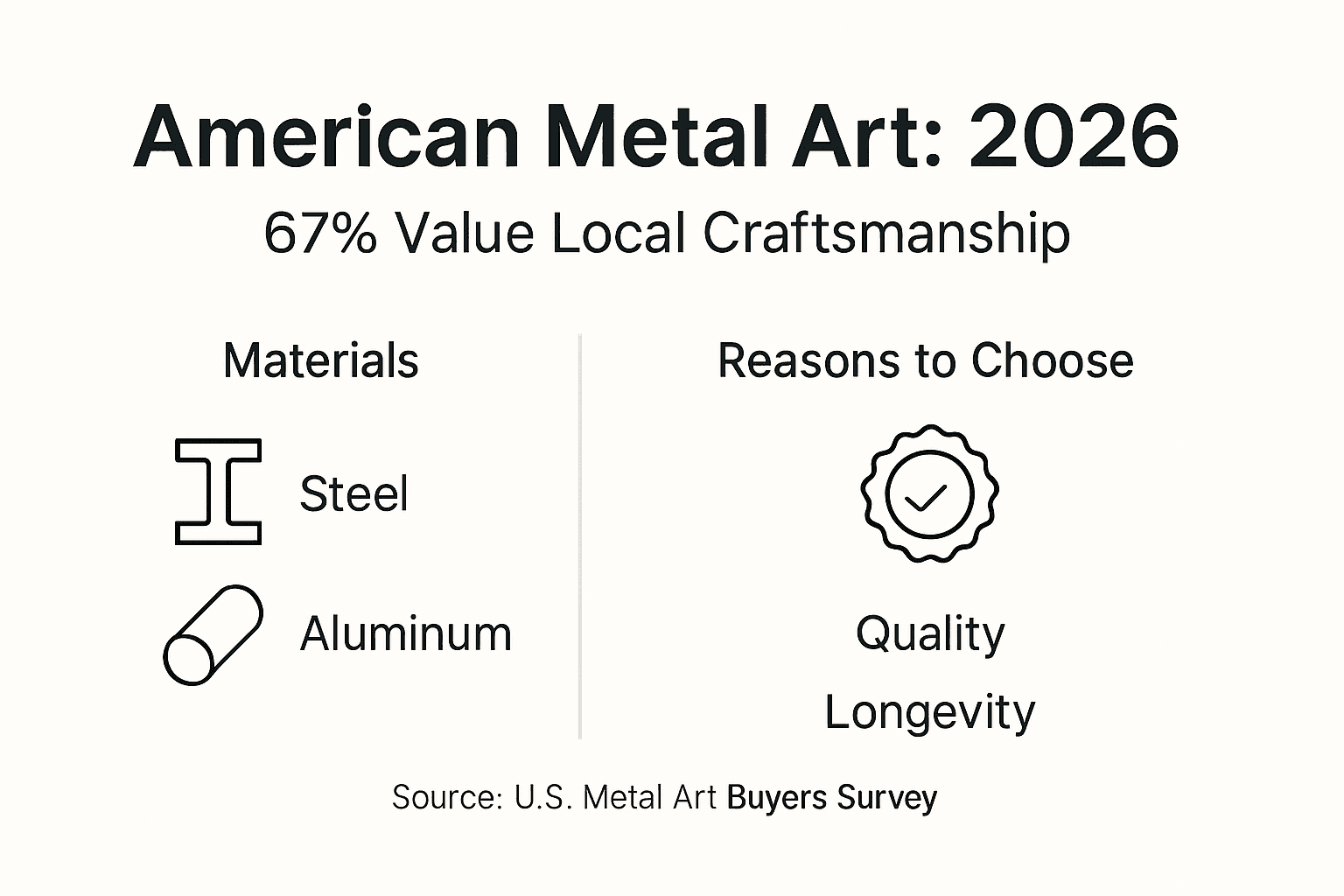 American Metal Art: 2026

67% Value Local Craftsmanship

Materials

Steel

Aluminum

Reasons to Choose

Quality

Longevity

Source: U.S. Metal Art Buyers Survey