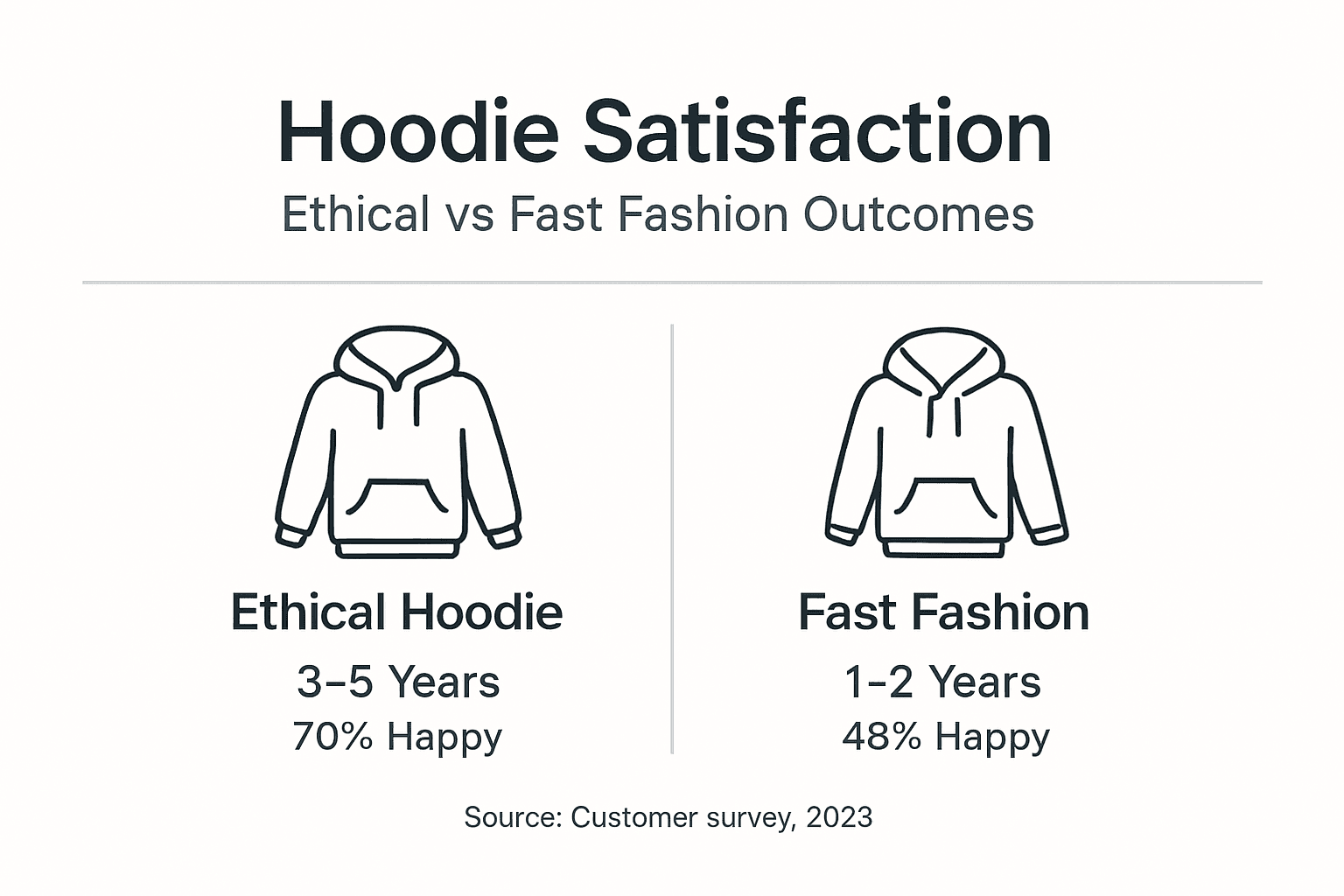 Hoodie Satisfaction

Ethical vs Fast Fashion Outcomes

Ethical Hoodie

3–5 Years

70% Happy

Fast Fashion

1–2 Years

48% Happy

Source: Customer survey, 2023