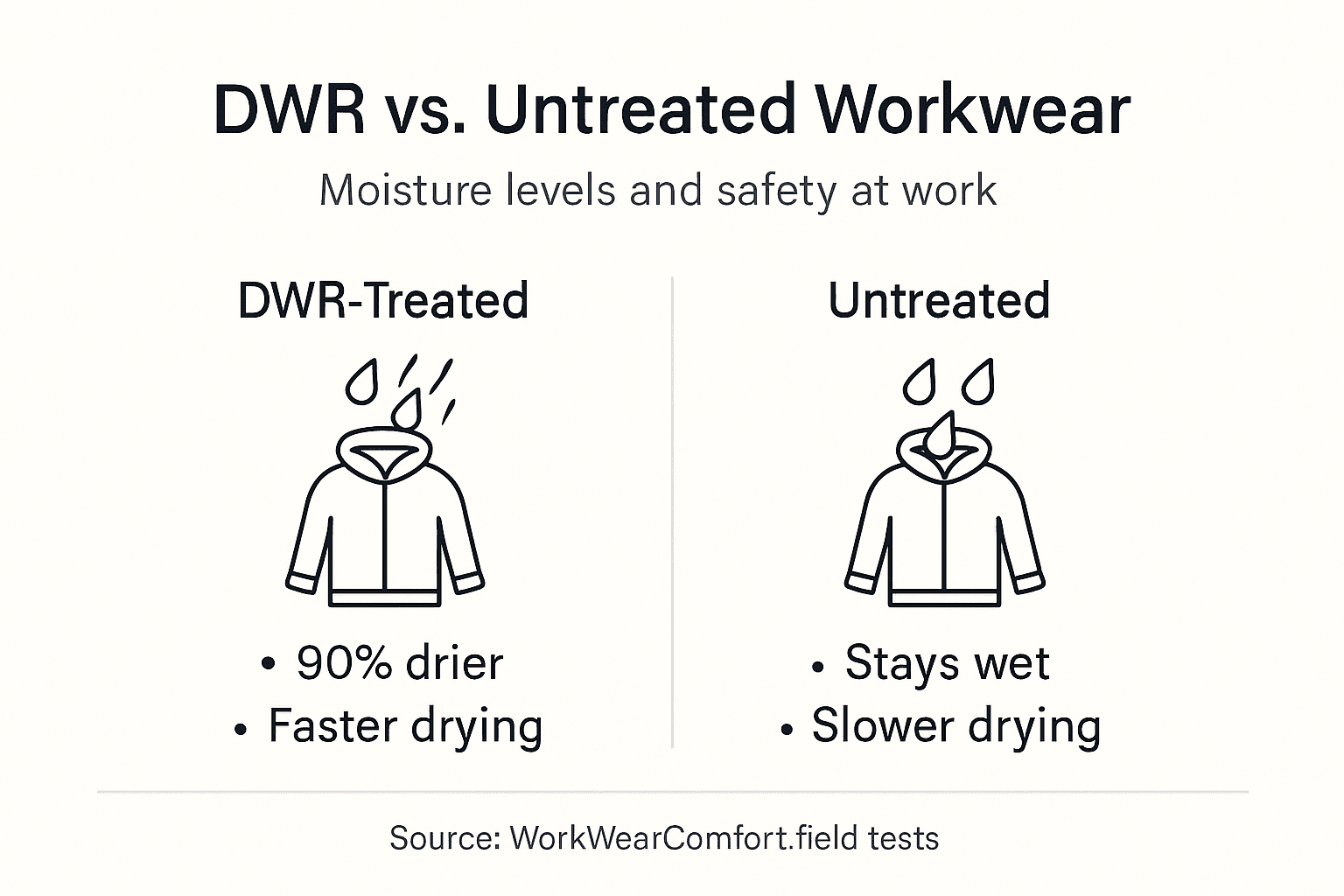 DWR vs. Untreated Workwear

Moisture levels and safety at work

DWR-Treated

• 90% drier
• Faster drying

Untreated

• Stays wet
• Slower drying

Source: WorkWearComfort.field tests