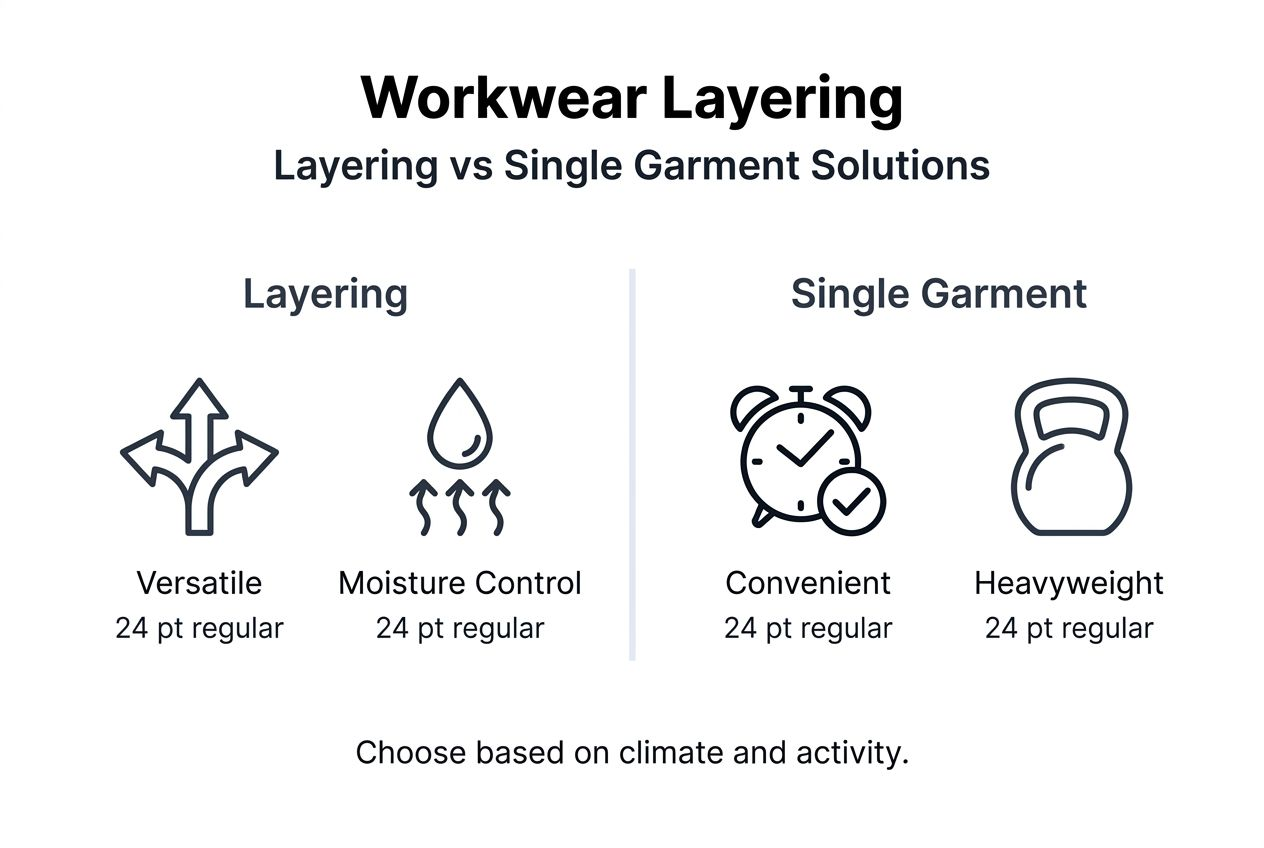 Workwear Layering
Layering vs Single Garment Solutions

Layering

Versatile
24 pt regular

Moisture Control
24 pt regular

Single Garment

Convenient
24 pt regular

Heavyweight
24 pt regular

Choose based on climate and activity.