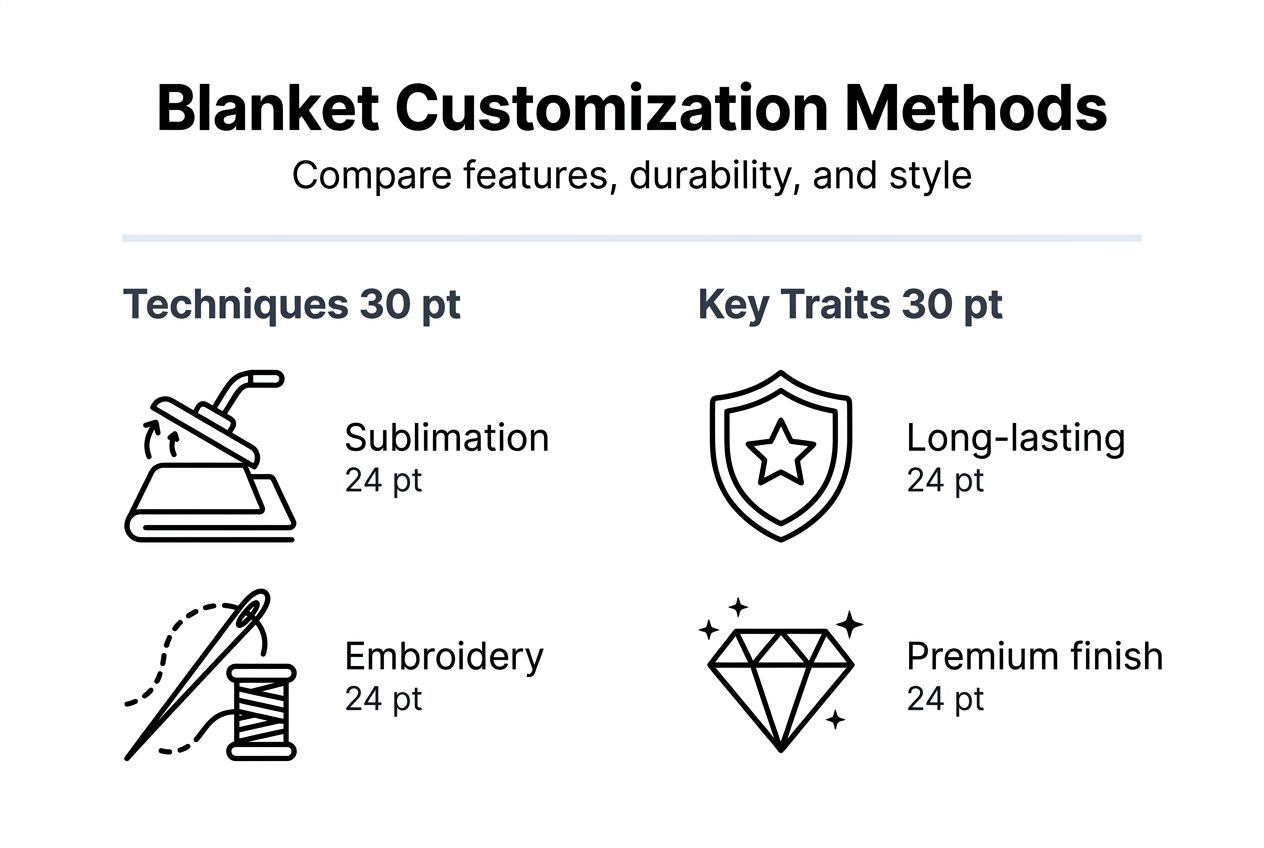 Blanket Customization Methods

Compare features, durability, and style

Techniques 30 pt

Sublimation
24 pt

Embroidery
24 pt

Key Traits 30 pt

Long-lasting
24 pt

Premium finish
24 pt